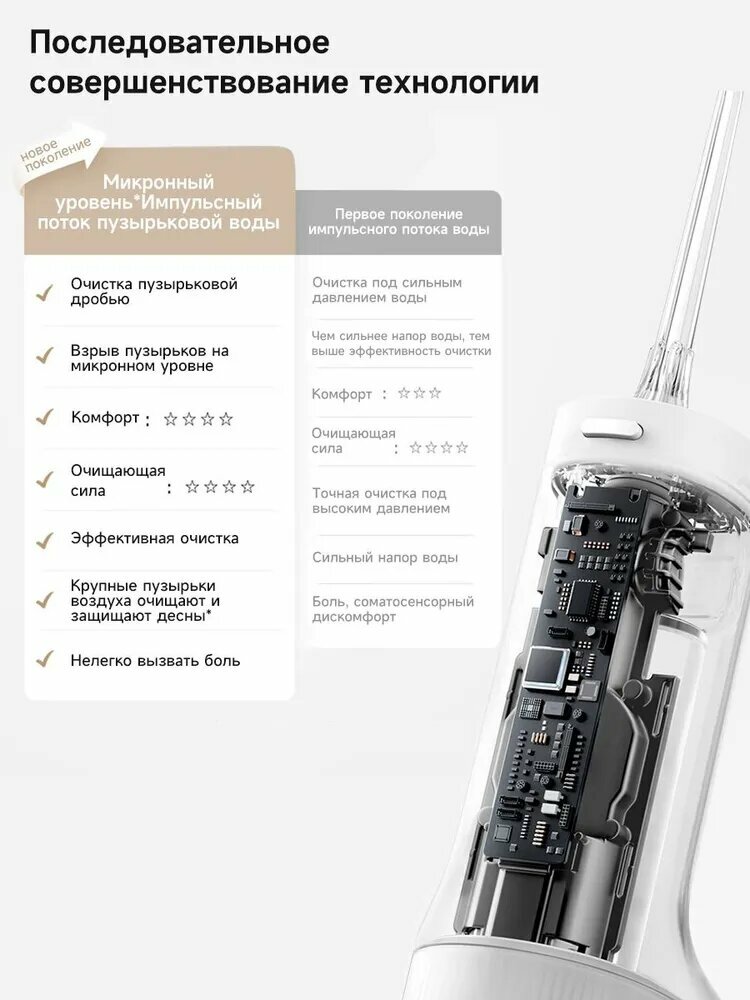 Последовательное совершенствование технологии

новое поколение

Микронный уровень*Импульсный поток пузырьковой воды

Очистка пузырьковой дробью

Взрыв пузырьков на микронном уровне

Комфорт : ☆☆☆☆

Очищающая сила : ☆☆☆☆

Эффективная очистка

Крупные пузырьки воздуха очищают и защищают десны*

Нелегко вызвать боль

Первое поколение импульсного потока воды

Очистка под сильным давлением воды

Чем сильнее напор воды, тем выше эффективность очистки

Комфорт : ☆☆☆

Очищающая сила : ☆☆☆☆

Точная очистка под высоким давлением

Сильный напор воды

Боль, соматосенсорный дискомфорт