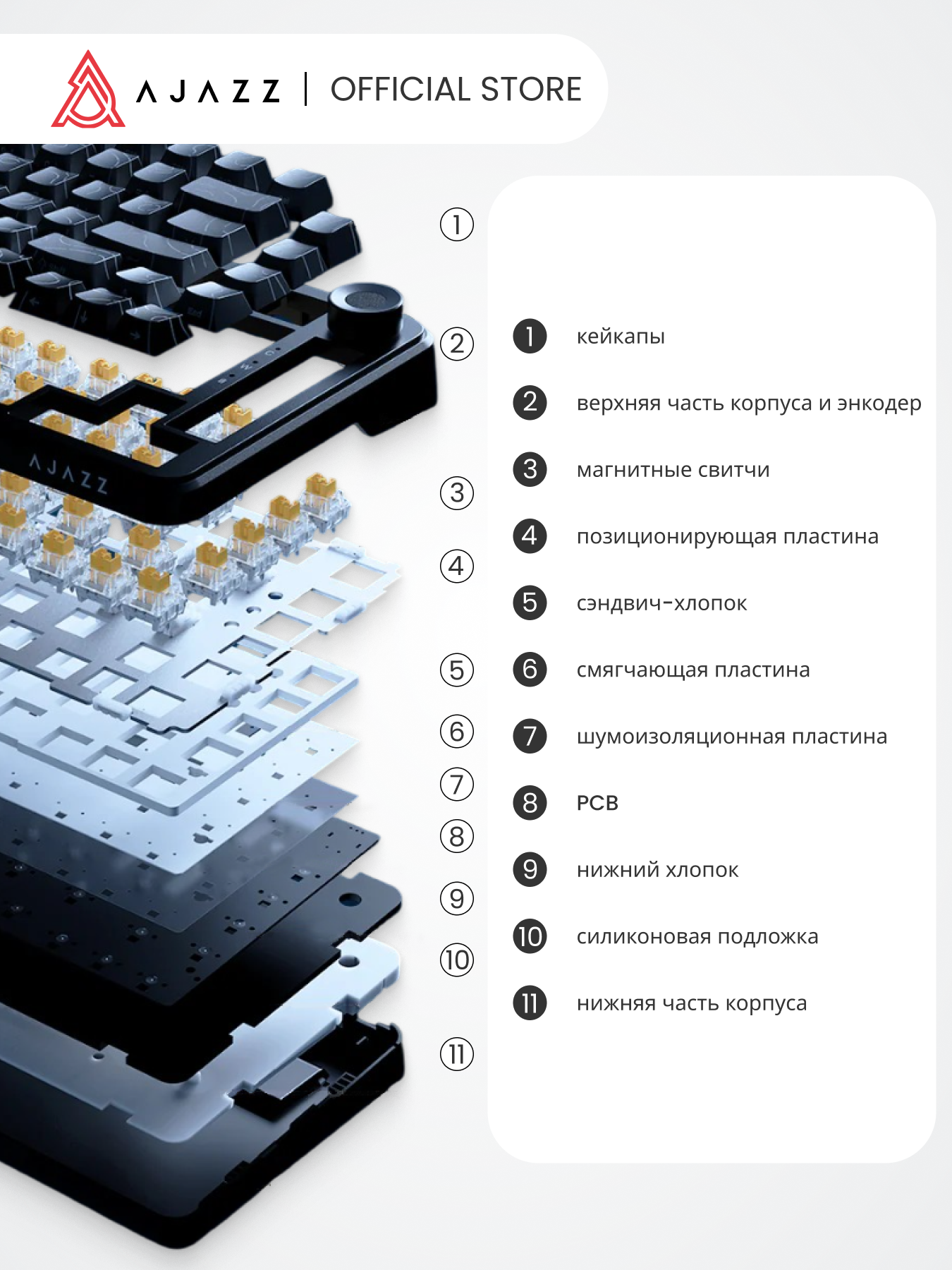 AJAZZ | OFFICIAL STORE

AJAZZ

1
2
3
4
5
6
7
8
9
10
11

1 кейкапы
2 верхняя часть корпуса и энкодер
3 магнитные свитчи
4 позиционирующая пластина
5 сэндвич-хлопок
6 смягчающая пластина
7 шумоизоляционная пластина
8 PCB
9 нижний хлопок
10 силиконовая подложка
11 нижняя часть корпуса