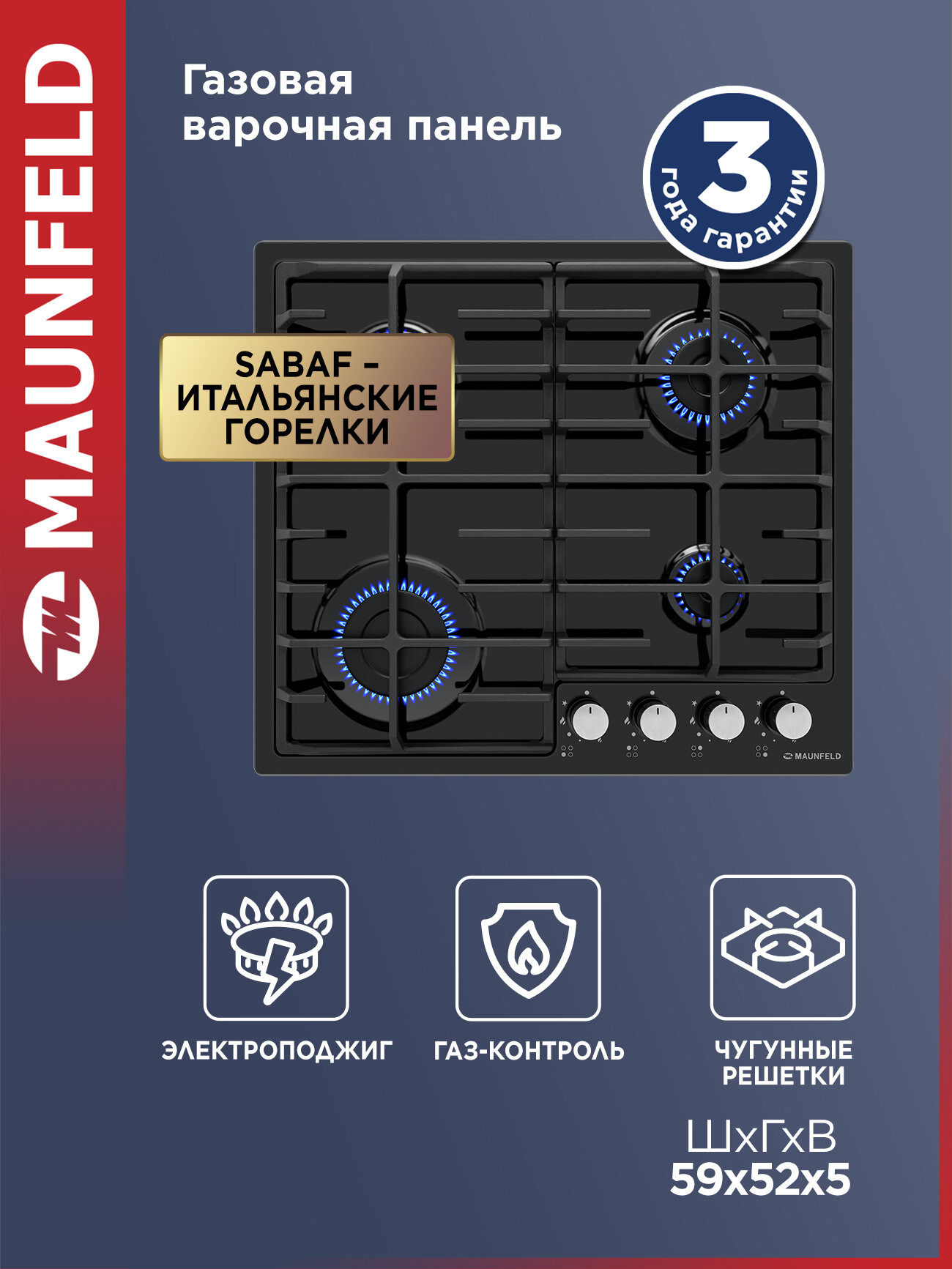 MAUNFELD

Газовая варочная панель

3 года гарантии

SABAF – ИТАЛЬЯНСКИЕ ГОРЕЛКИ

MAUNFELD

ЭЛЕКТРОПОДЖИГ

ГАЗ-КОНТРОЛЬ

ЧУГУННЫЕ РЕШЕТКИ

ШхГхВ
59х52х5