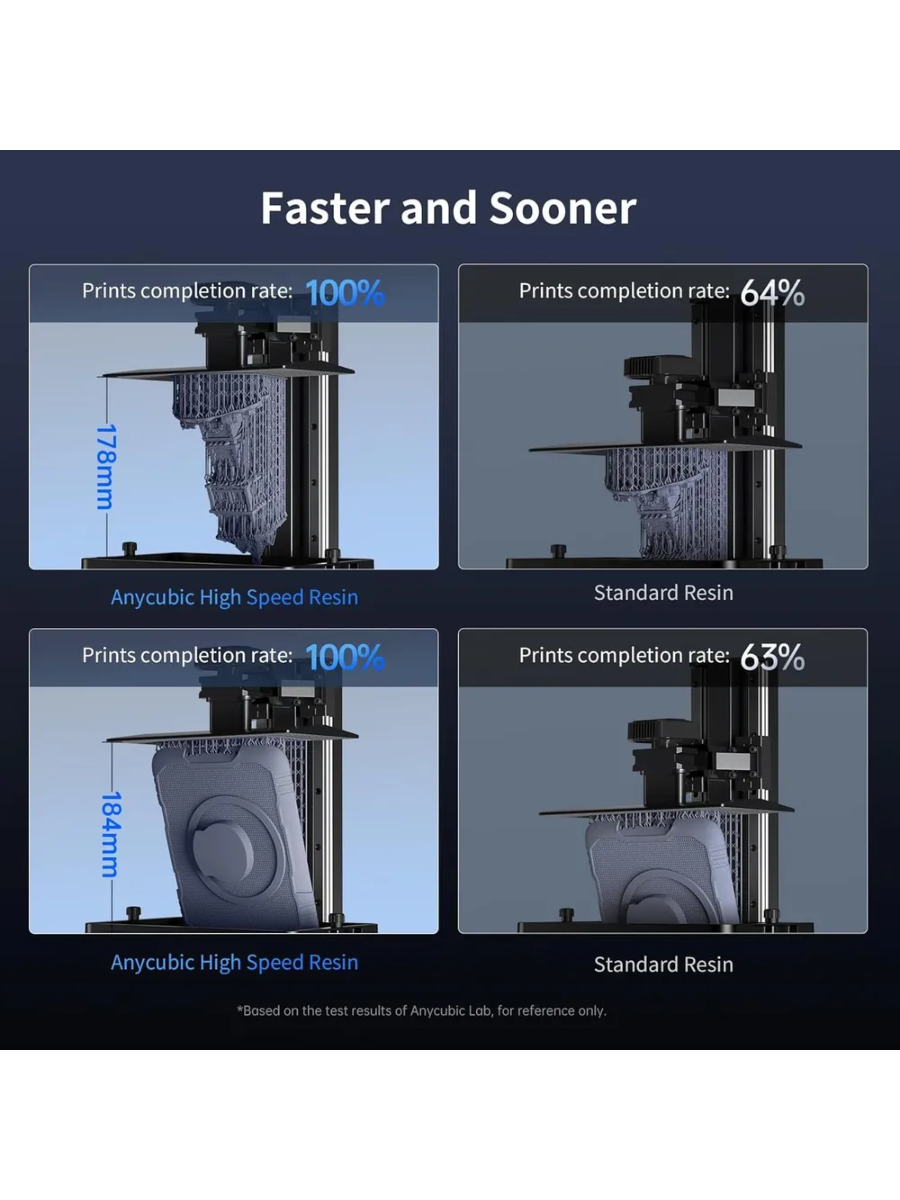 Faster and Sooner

Prints completion rate: 100%

178mm

Anycubic High Speed Resin

Prints completion rate: 64%

Standard Resin

Prints completion rate: 100%

184mm

Anycubic High Speed Resin

Prints completion rate: 63%

Standard Resin

*Based on the test results of Anycubic Lab, for reference only.