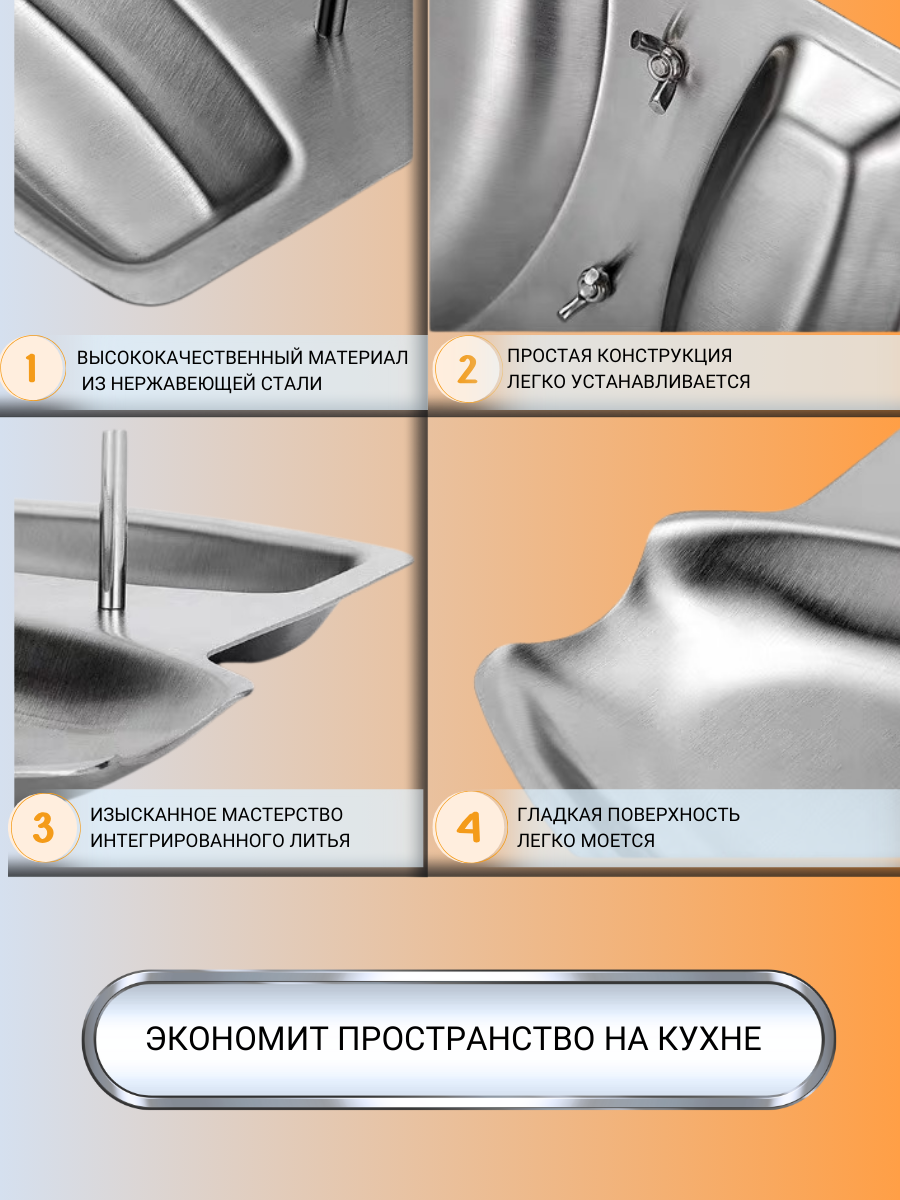 1
ВЫСОКОКАЧЕСТВЕННЫЙ МАТЕРИАЛ ИЗ НЕРЖАВЕЮЩЕЙ СТАЛИ

2
ПРОСТАЯ КОНСТРУКЦИЯ ЛЕГКО УСТАНАВЛИВАЕТСЯ

3
ИЗЫСКАННОЕ МАСТЕРСТВО ИНТЕГРИРОВАННОГО ЛИТЬЯ

4
ГЛАДКАЯ ПОВЕРХНОСТЬ ЛЕГКО МОЕТСЯ

ЭКОНОМИТ ПРОСТРАНСТВО НА КУХНЕ