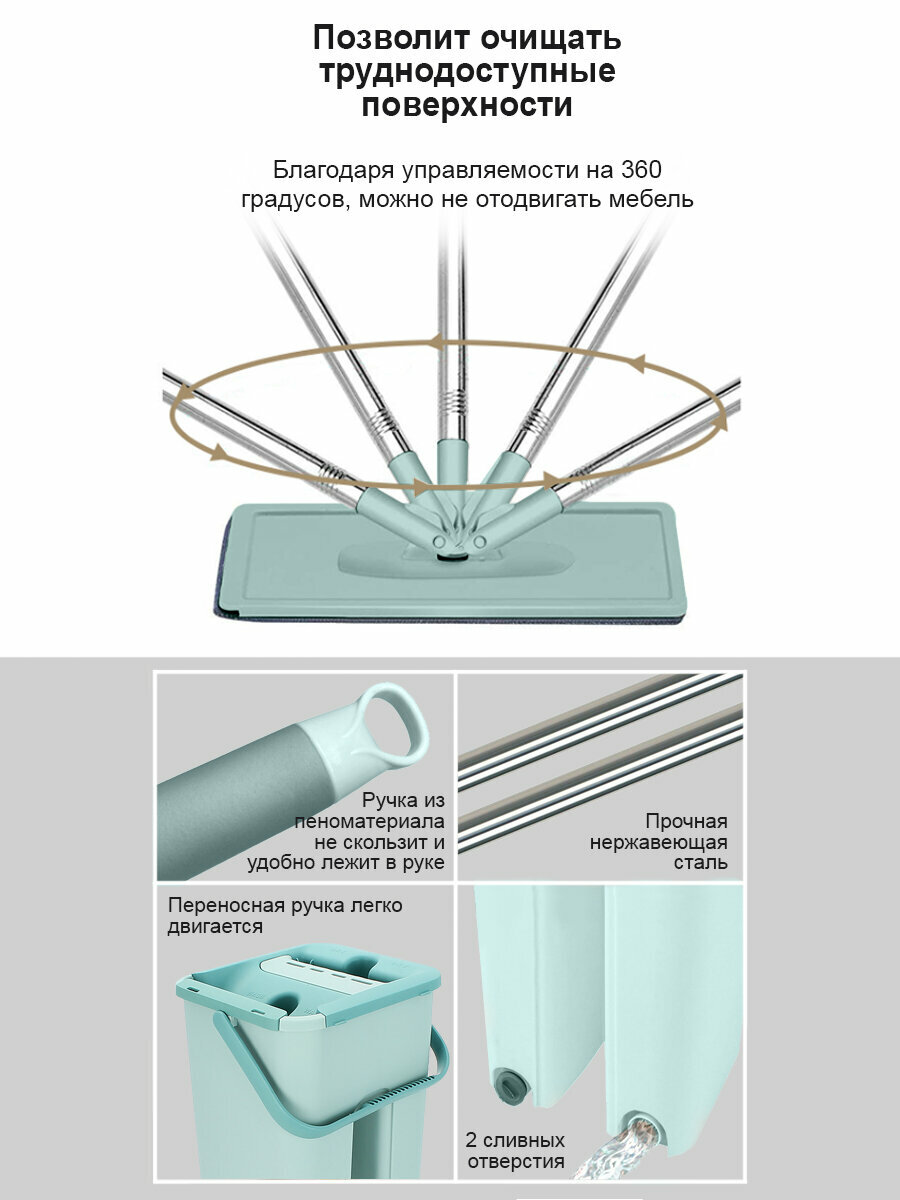 Позволит очищать труднодоступные поверхности

Благодаря управляемости на 360 градусов, можно не отодвигать мебель

Ручка из пеноматериала не скользит и удобно лежит в руке

Прочная нержавеющая сталь

Переносная ручка легко двигается

2 сливных отверстия