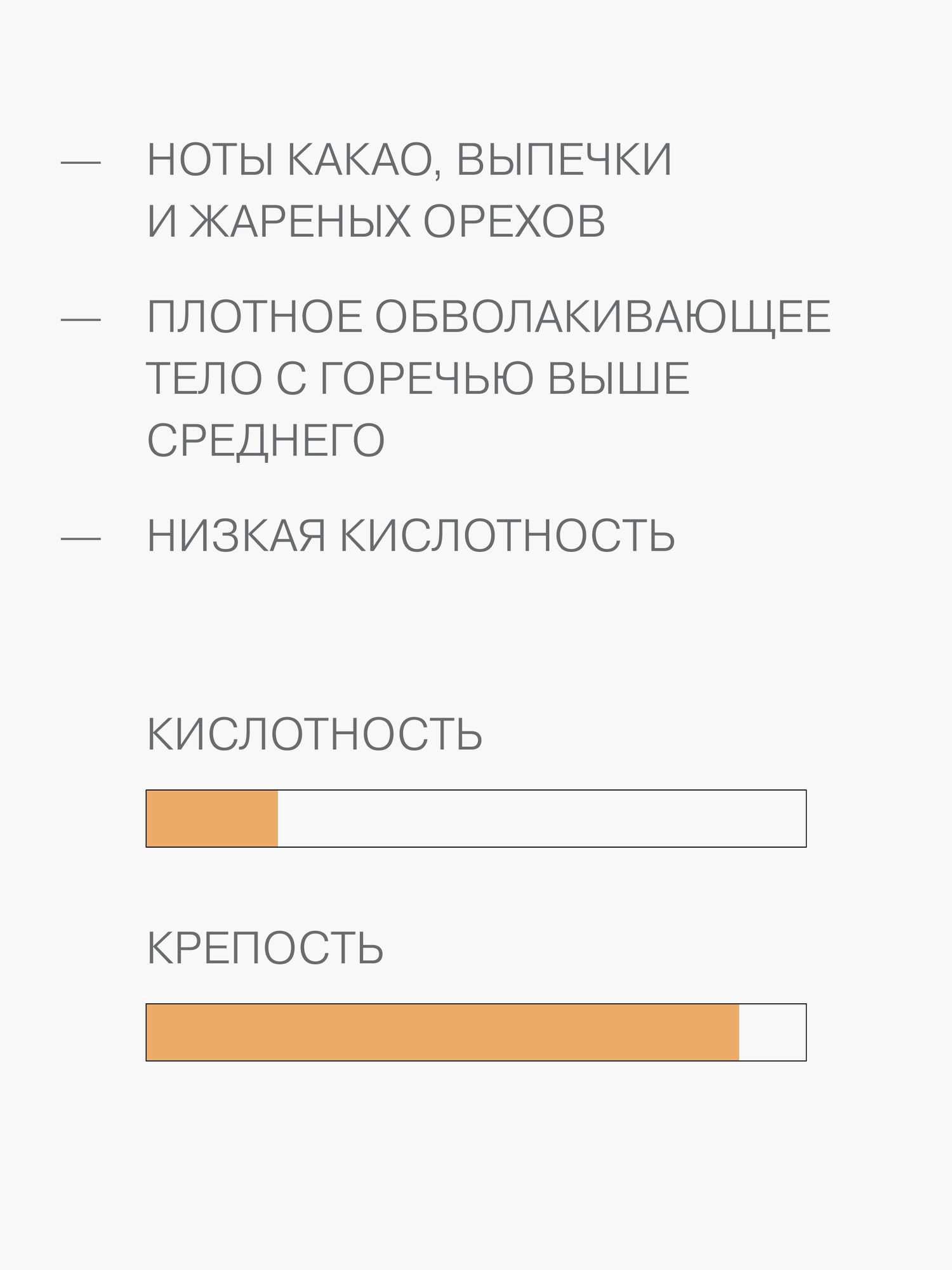 — НОТЫ КАКАО, ВЫПЕЧКИ И ЖАРЕНЫХ ОРЕХОВ

— ПЛОТНОЕ ОБВОЛАКИВАЮЩЕЕ ТЕЛО С ГОРЕЧЬЮ ВЫШЕ СРЕДНЕГО

— НИЗКАЯ КИСЛОТНОСТЬ

КИСЛОТНОСТЬ

КРЕПОСТЬ