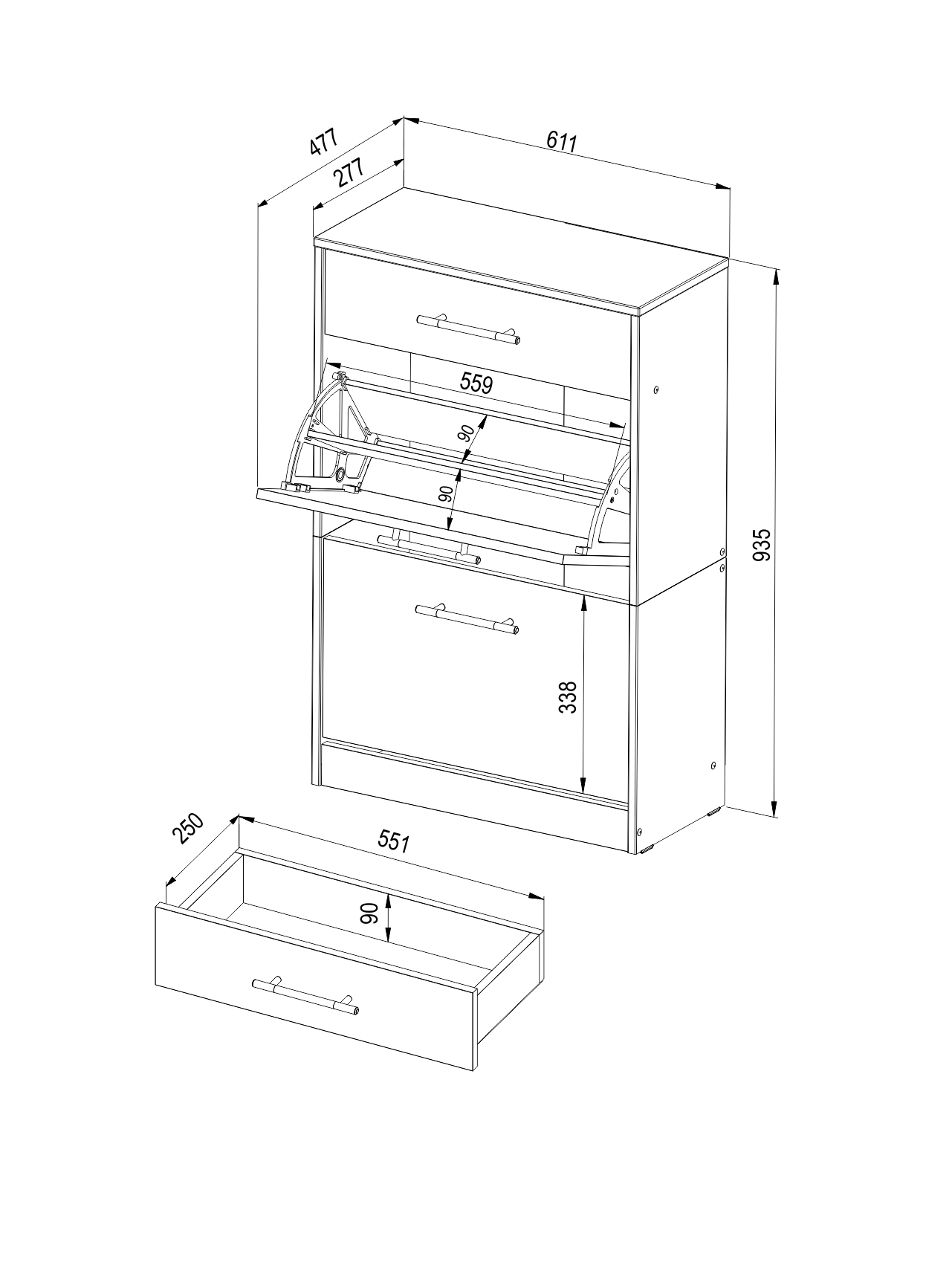 477
277
611
559
90
90
935
338
250
551
90