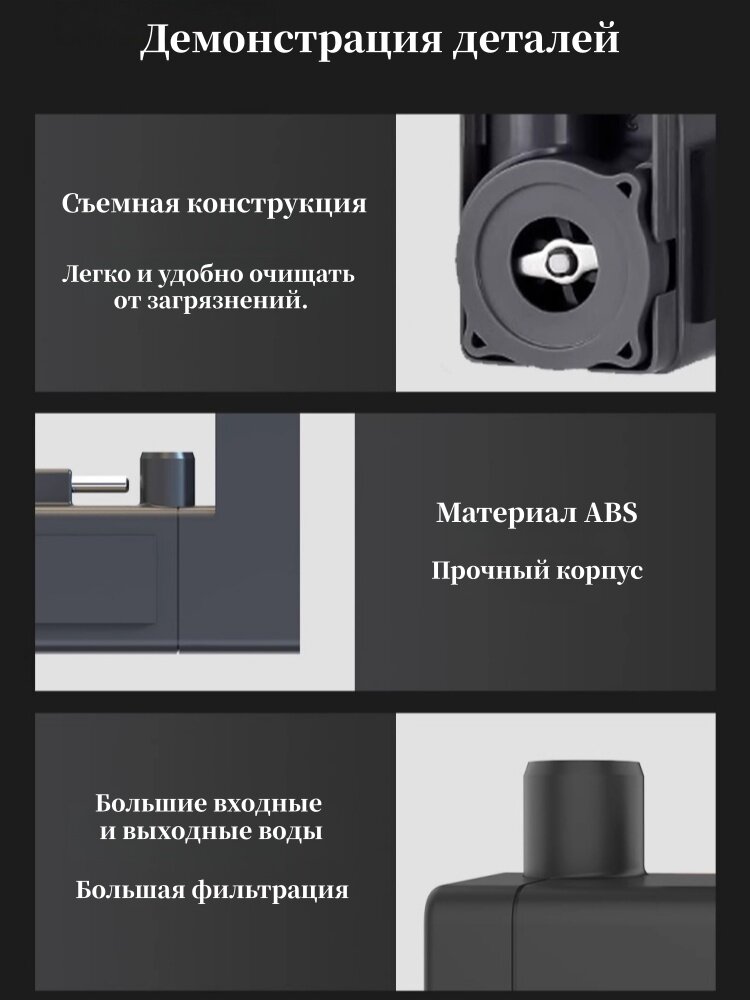 Демонстрация деталей

Съемная конструкция

Легко и удобно очищать от загрязнений.

Материал ABS

Прочный корпус

Большие входные и выходные воды

Большая фильтрация