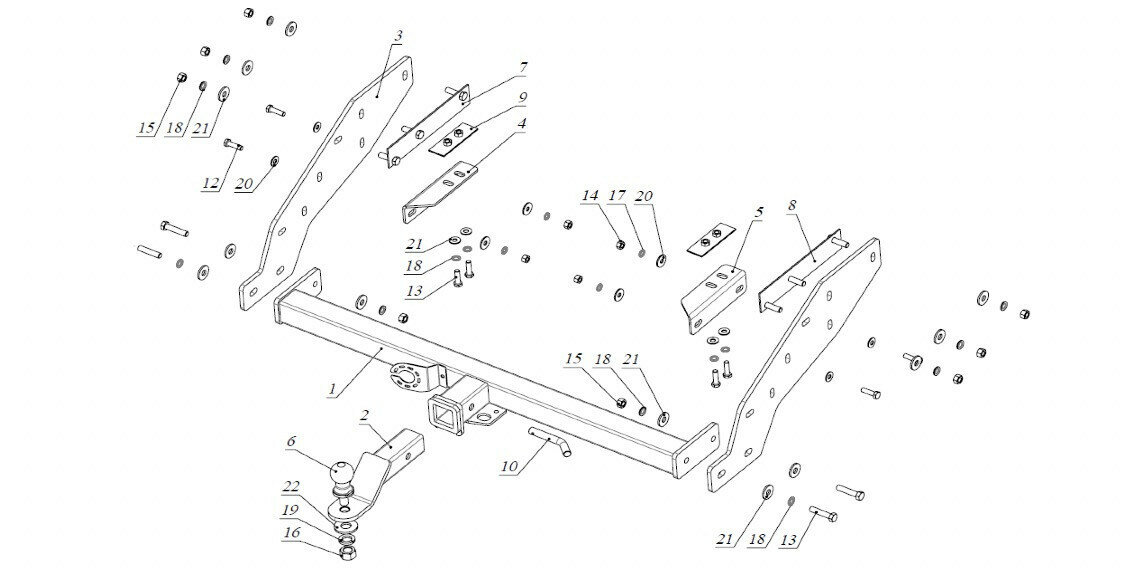 3
7
9
4
15 18 21
12 20
14 17 20
5
8
21
18
13
1
15 18 21
2
6
10
22
19
16
21 18 13