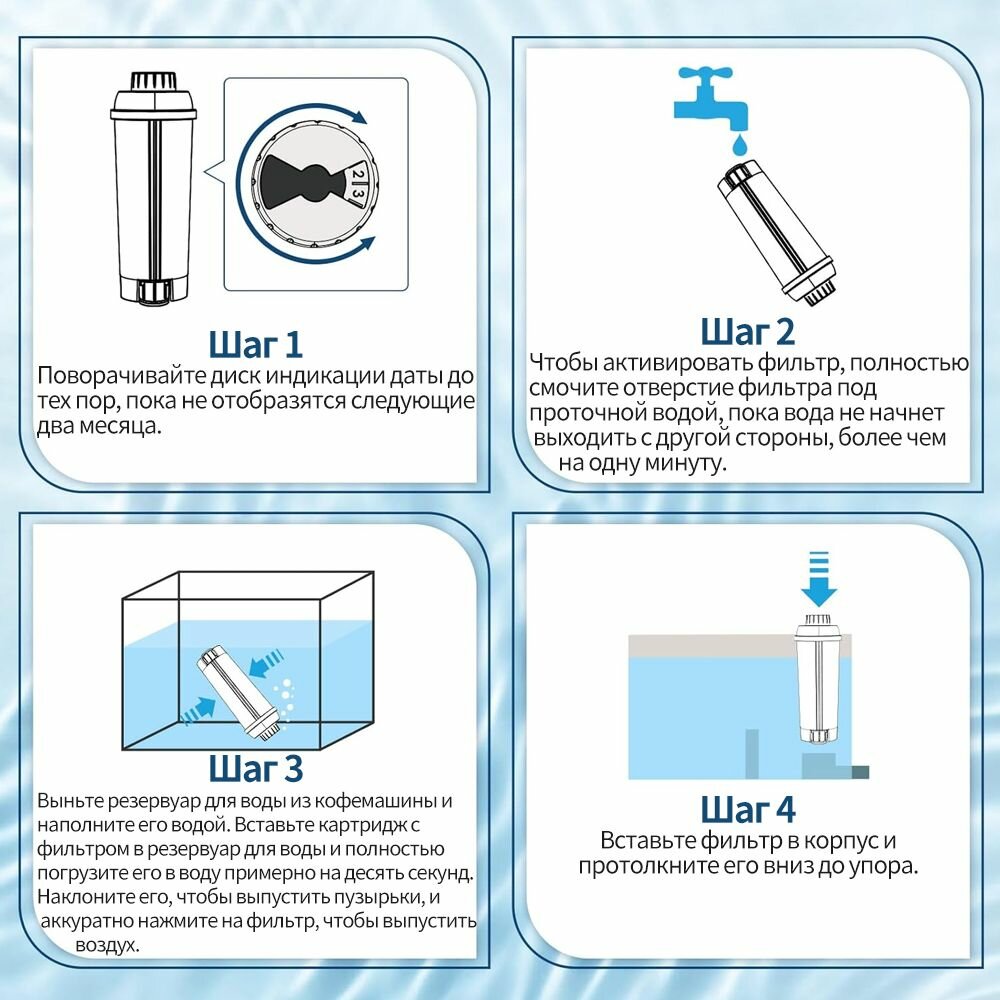 2
3

Шаг 1
Поворачивайте диск индикации даты до тех пор, пока не отобразятся следующие два месяца.

Шаг 2
Чтобы активировать фильтр, полностью смочите отверстие фильтра под проточной водой, пока вода не начнет выходить с другой стороны, более чем на одну минуту.

Шаг 3
Выньте резервуар для воды из кофемашины и наполните его водой. Вставьте картридж с фильтром в резервуар для воды и полностью погрузите его в воду примерно на десять секунд. Наклоните его, чтобы выпустить пузырьки, и аккуратно нажмите на фильтр, чтобы выпустить воздух.

Шаг 4
Вставьте фильтр в корпус и протолкните его вниз до упора.