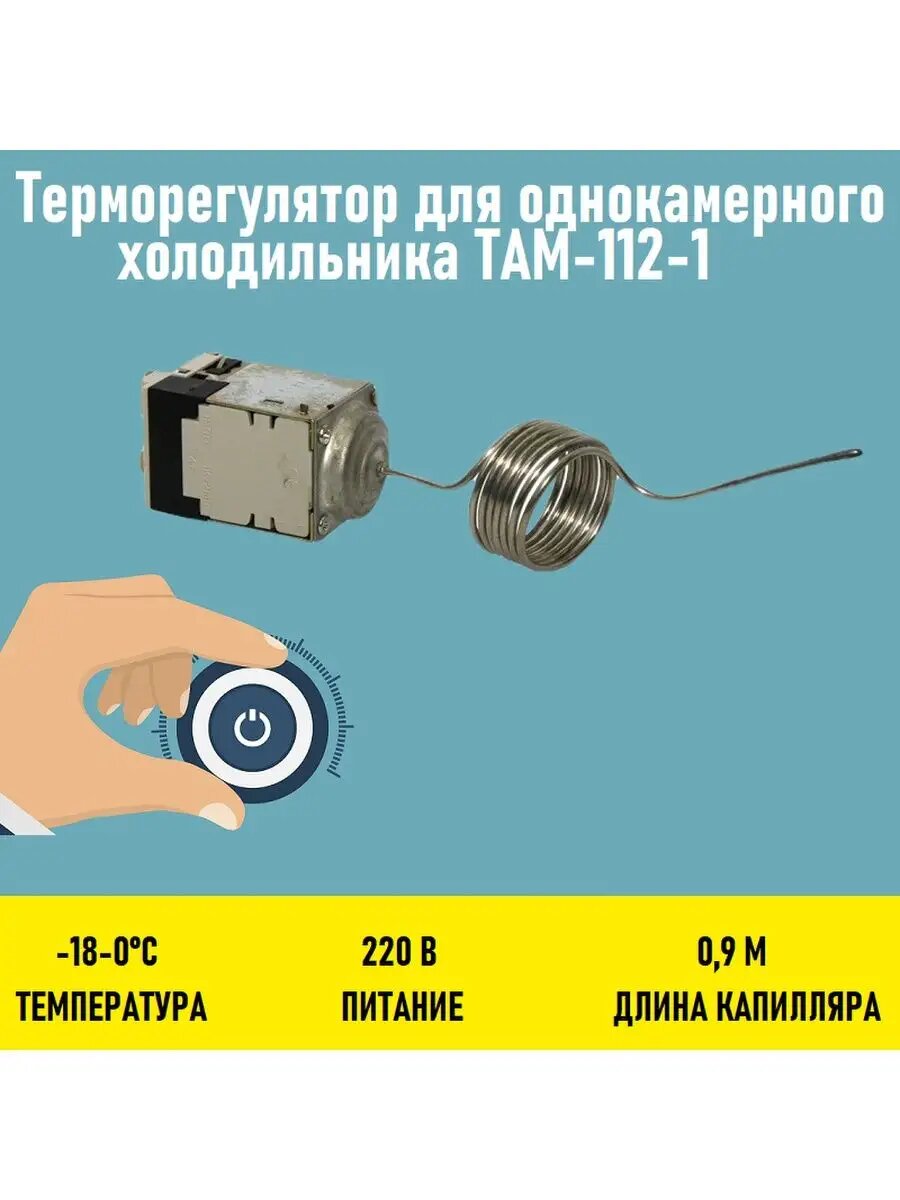 Терморегулятор для однокамерного холодильника ТАМ-112-1

-18-0°С
ТЕМПЕРАТУРА

220 В
ПИТАНИЕ

0,9 М
ДЛИНА КАПИЛЛЯРА