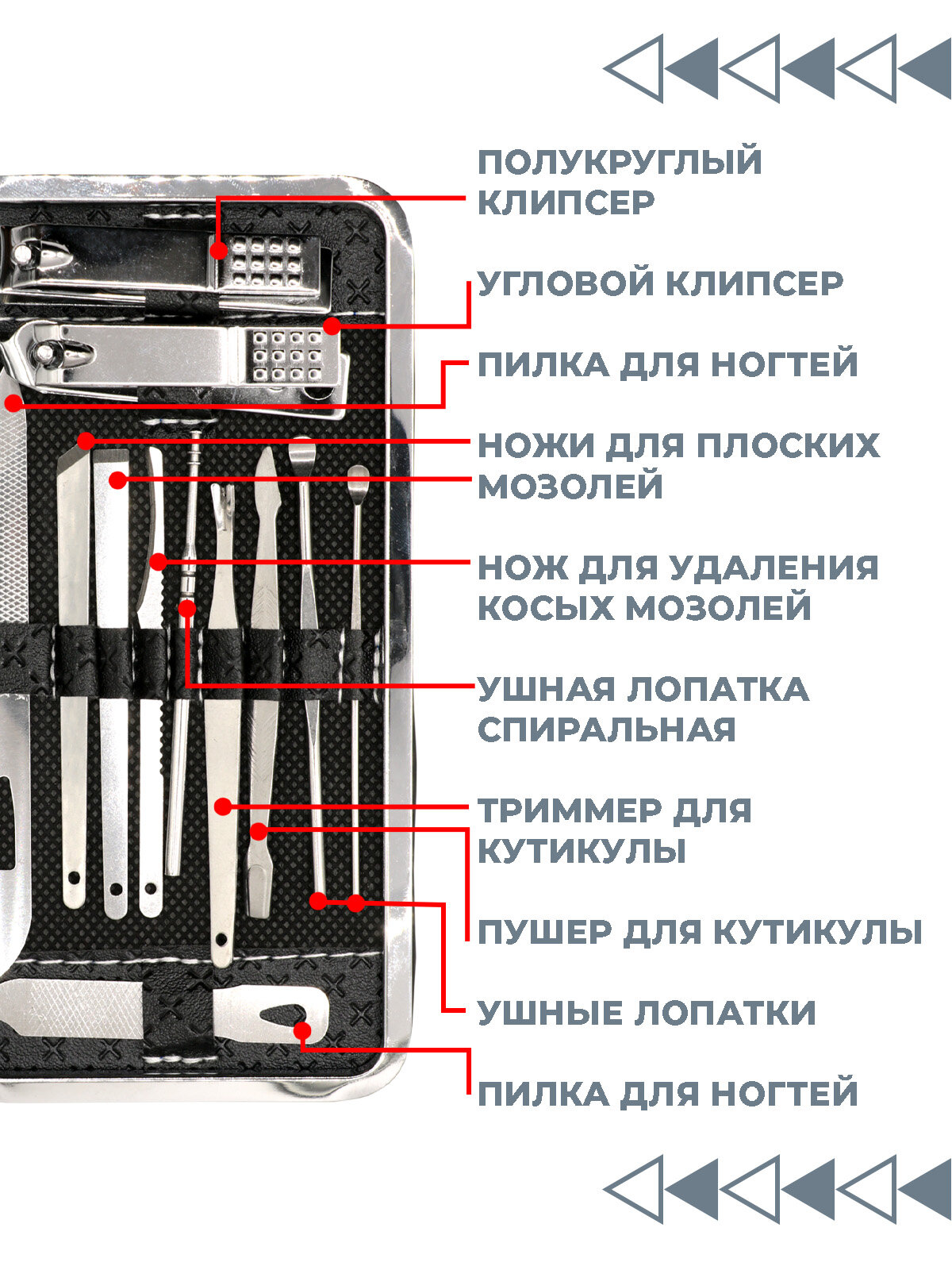 ПОЛУКРУГЛЫЙ КЛИПСЕР

УГЛОВОЙ КЛИПСЕР

ПИЛКА ДЛЯ НОГТЕЙ

НОЖИ ДЛЯ ПЛОСКИХ МОЗОЛЕЙ

НОЖ ДЛЯ УДАЛЕНИЯ КОСЫХ МОЗОЛЕЙ

УШНАЯ ЛОПАТКА СПИРАЛЬНАЯ

ТРИММЕР ДЛЯ КУТИКУЛЫ

ПУШЕР ДЛЯ КУТИКУЛЫ

УШНЫЕ ЛОПАТКИ

ПИЛКА ДЛЯ НОГТЕЙ