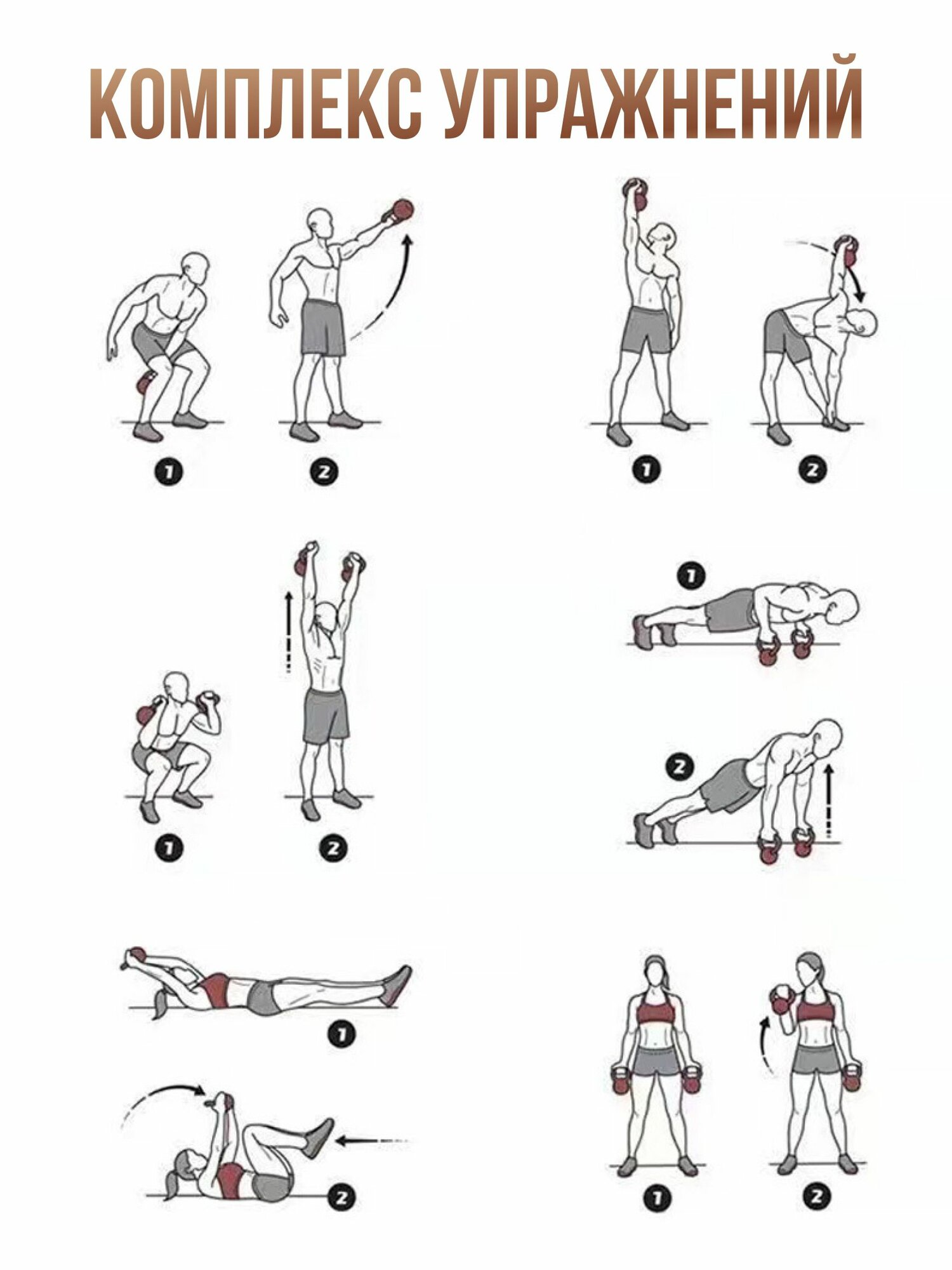 КОМПЛЕКС УПРАЖНЕНИЙ

1
2

1
2

1
2

1
2

1
2

1
2