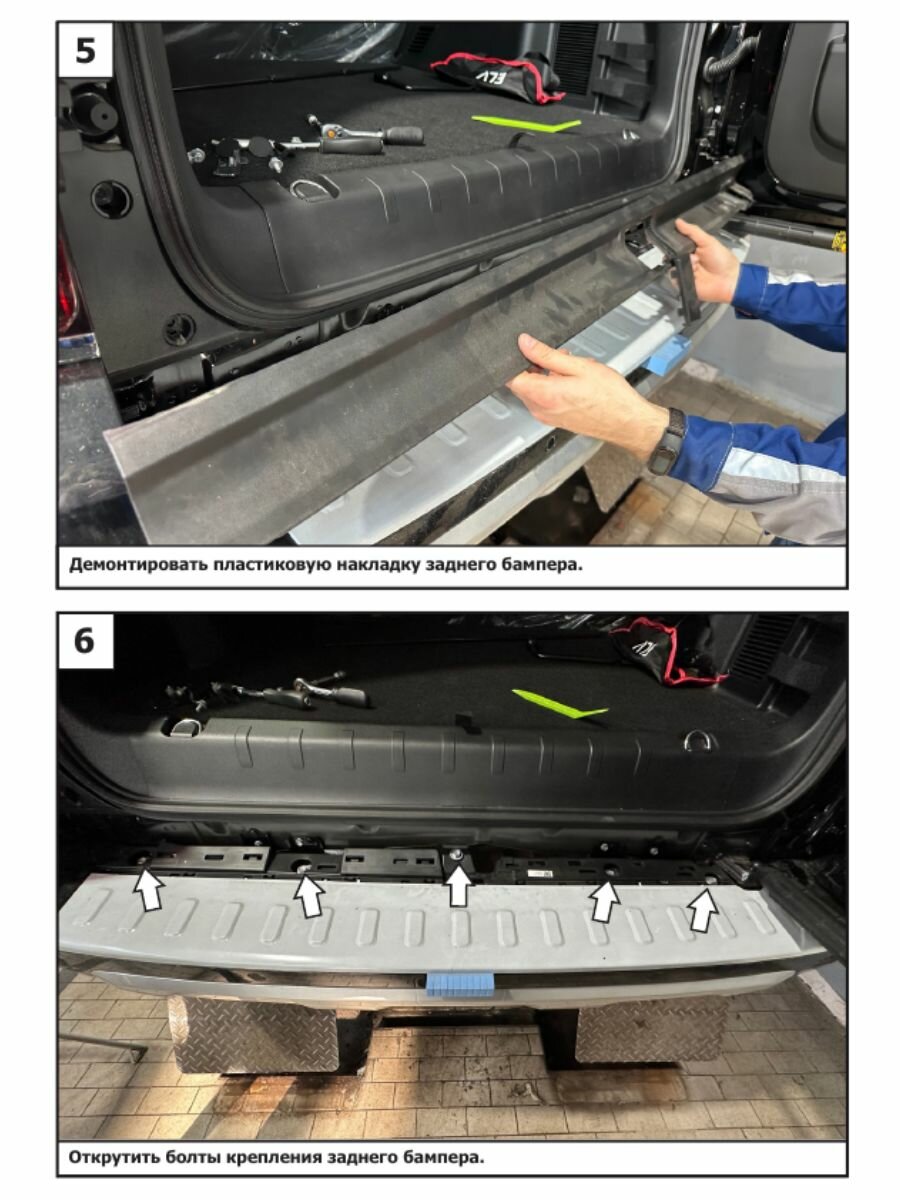 5

Демонтировать пластиковую накладку заднего бампера.

6

Открутить болты крепления заднего бампера.