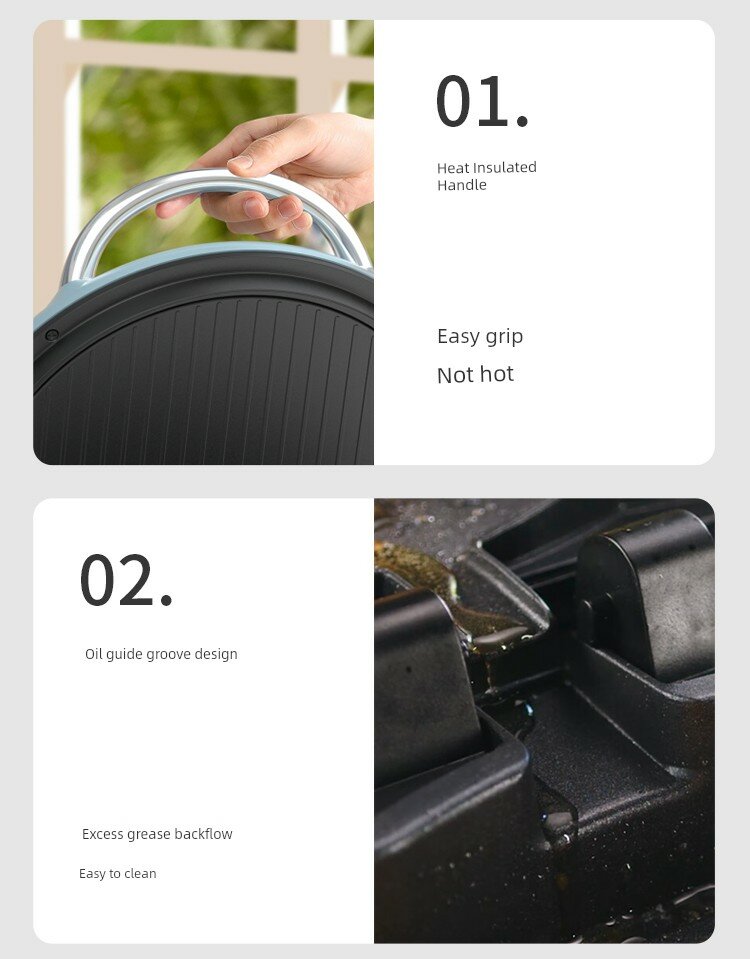 01.

Heat Insulated Handle

Easy grip

Not hot

02.

Oil guide groove design

Excess grease backflow

Easy to clean