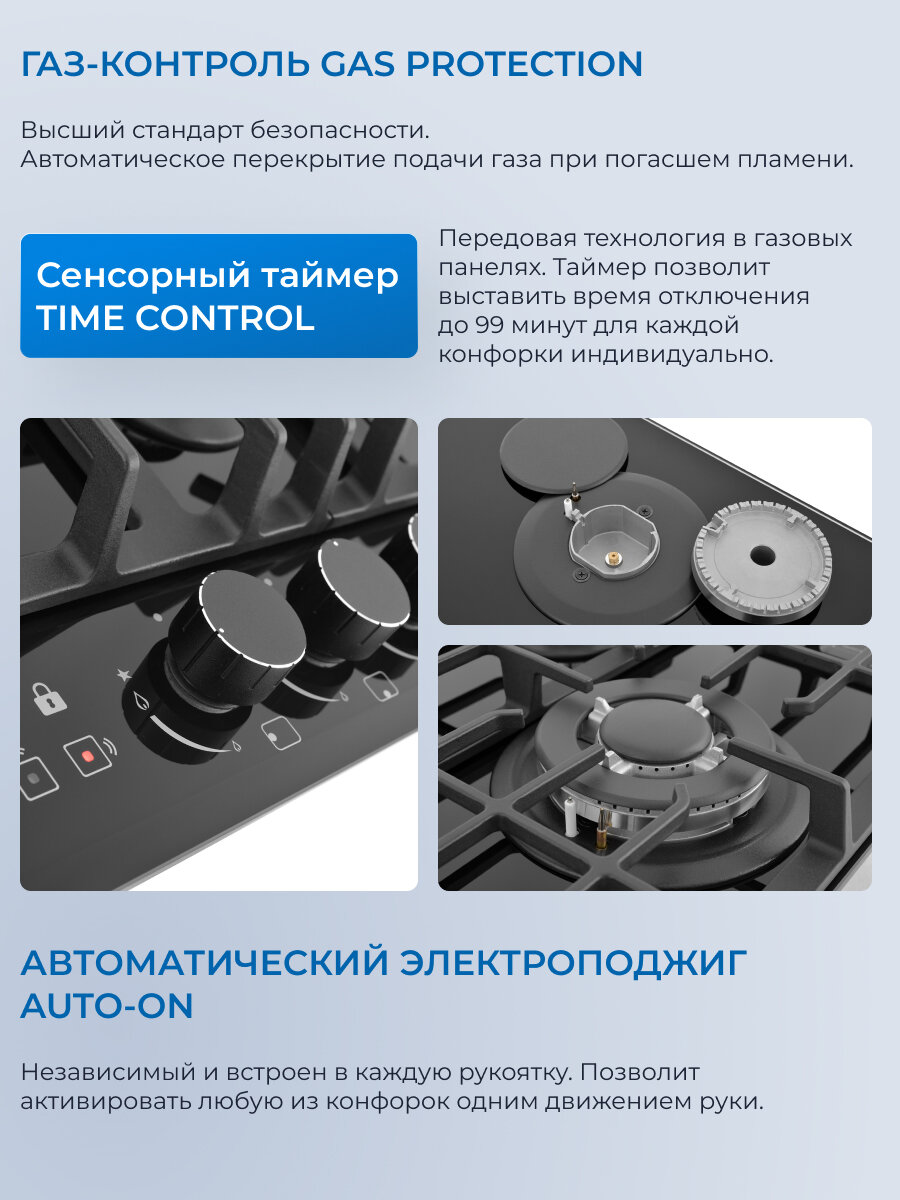 ГАЗ-КОНТРОЛЬ GAS PROTECTION

Высший стандарт безопасности.
Автоматическое перекрытие подачи газа при погасшем пламени.

Сенсорный таймер TIME CONTROL

Передовая технология в газовых панелях. Таймер позволит выставить время отключения до 99 минут для каждой конфорки индивидуально.

АВТОМАТИЧЕСКИЙ ЭЛЕКТРОПОДЖИГ AUTO-ON

Независимый и встроен в каждую рукоятку. Позволит активировать любую из конфорок одним движением руки.