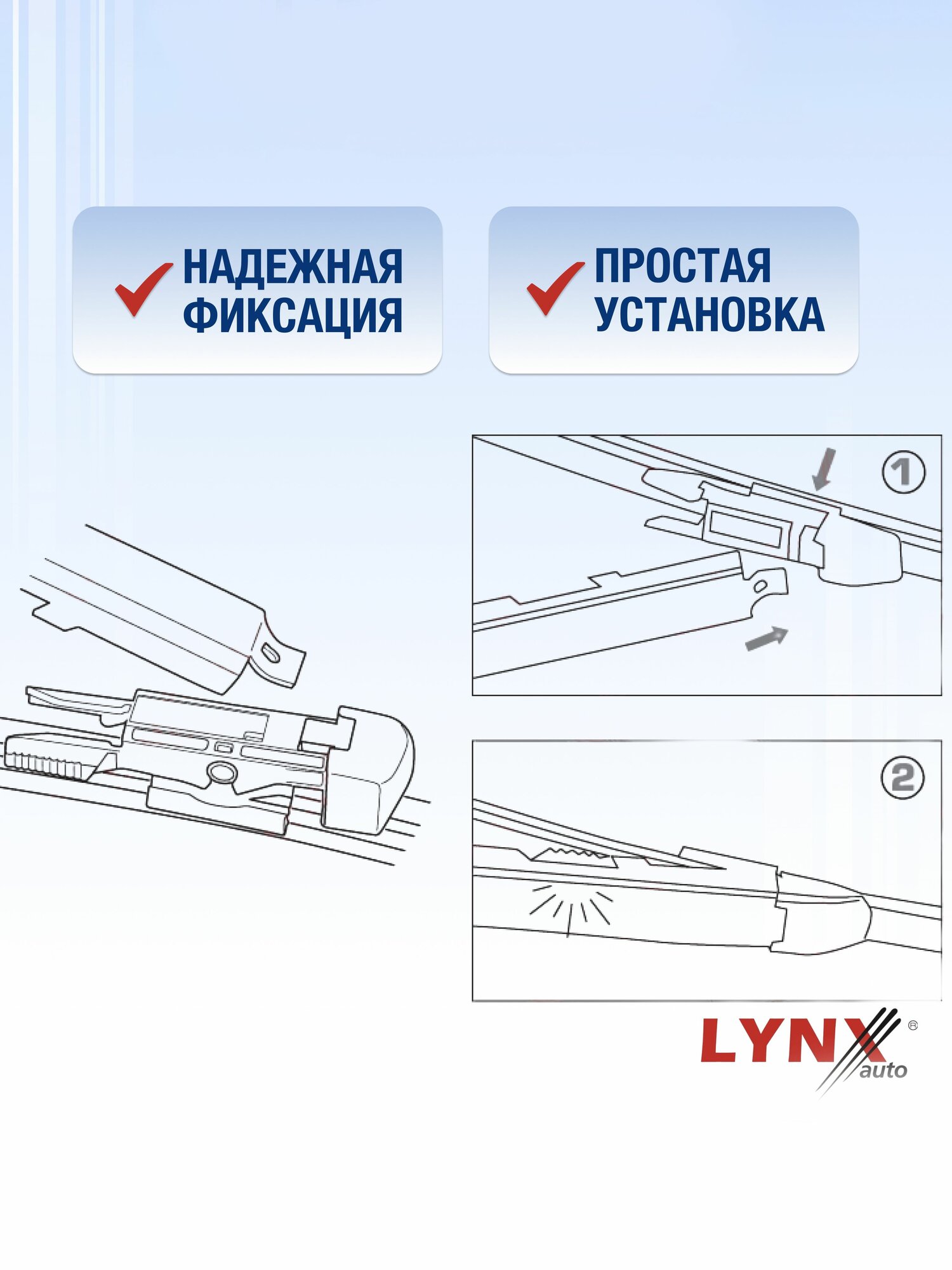 НАДЕЖНАЯ ФИКСАЦИЯ

ПРОСТАЯ УСТАНОВКА

1

2

LYNX auto ®