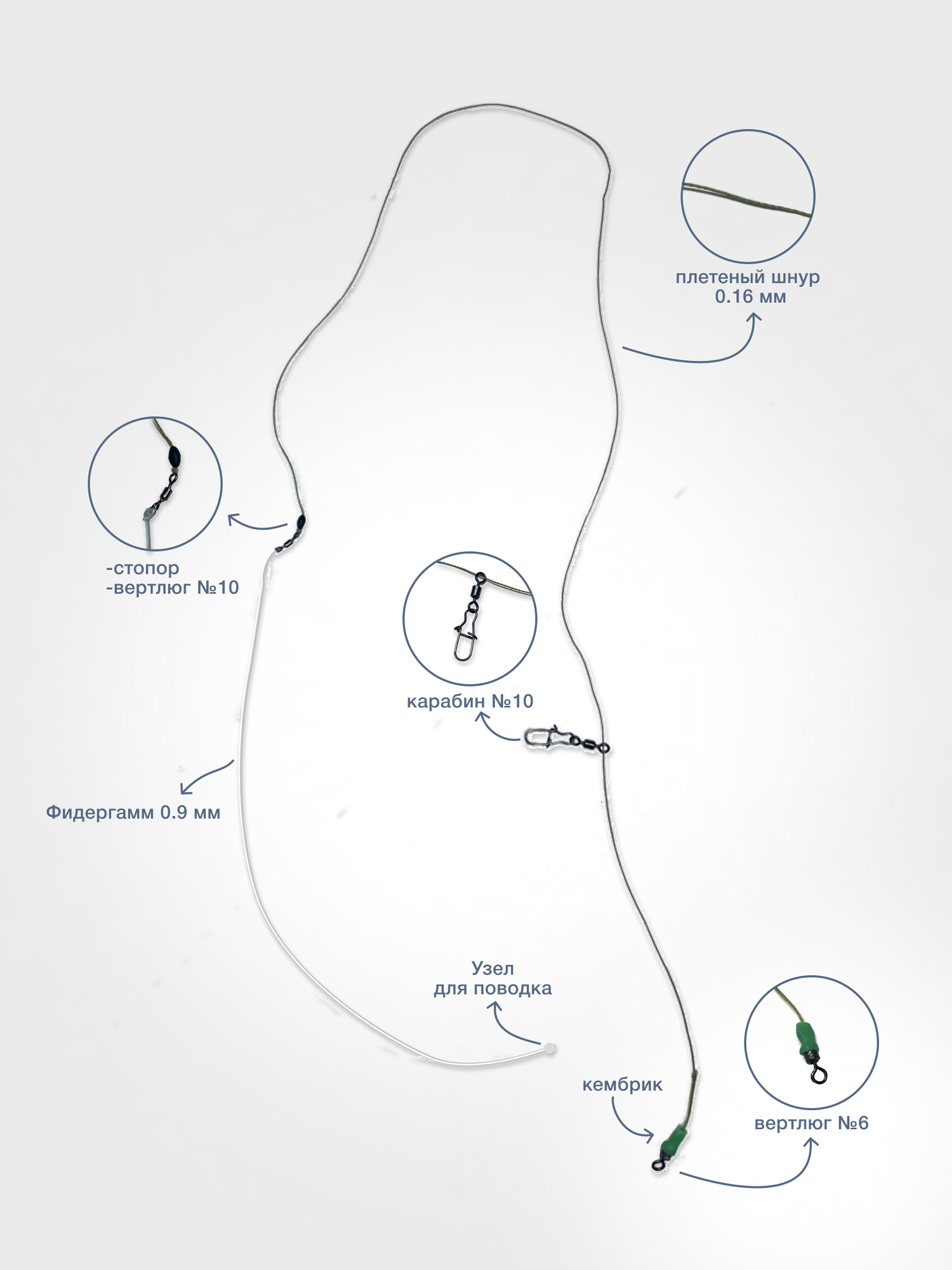 плетеный шнур
0.16 мм

-стопор
-вертлюг №10

карабин №10

Фидергамм 0.9 мм

Узел
для поводка

кембрик

вертлюг №6