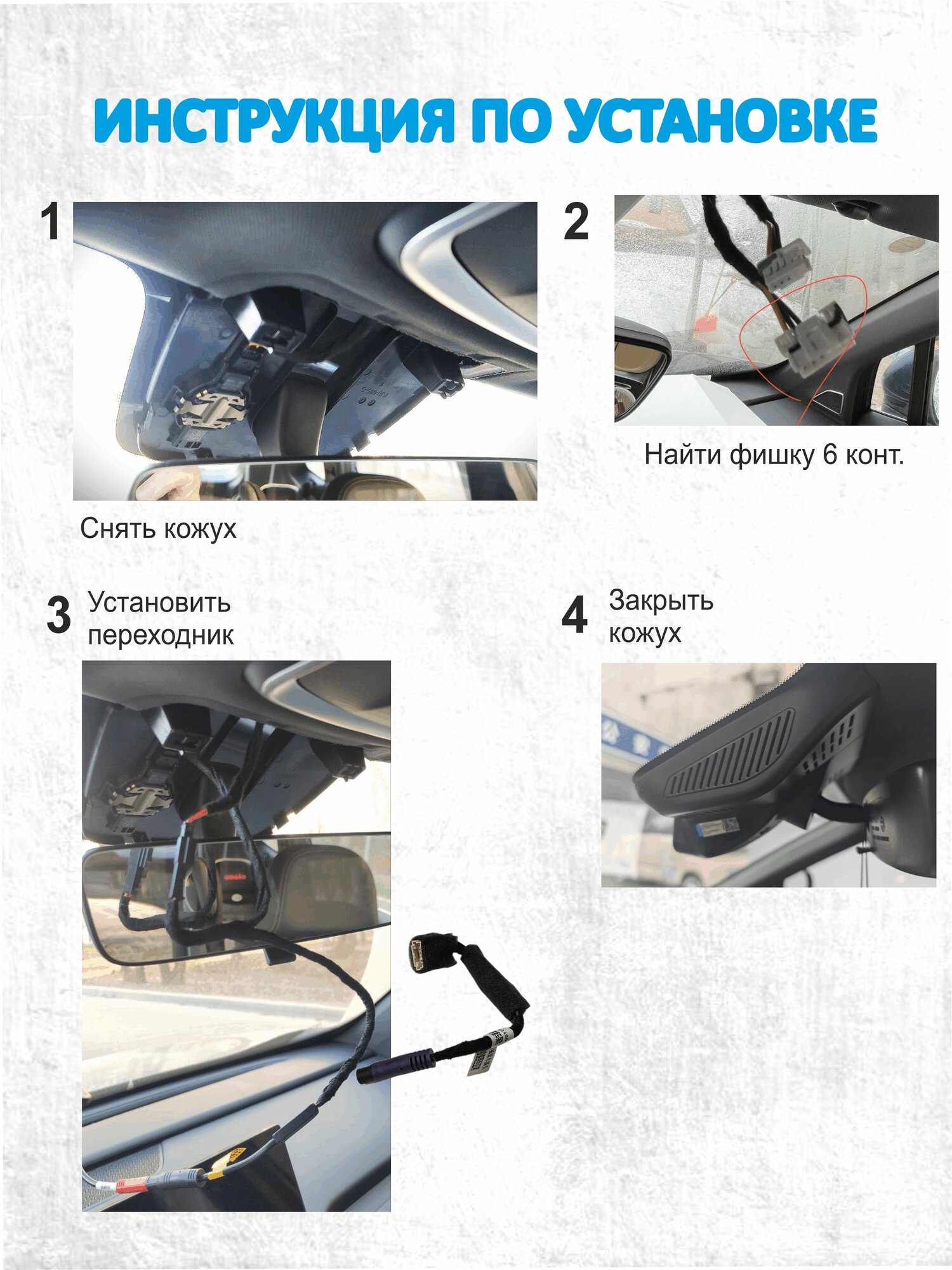 ИНСТРУКЦИЯ ПО УСТАНОВКЕ

1

Снять кожух

2

Найти фишку 6 конт.

3 Установить переходник

4 Закрыть кожух