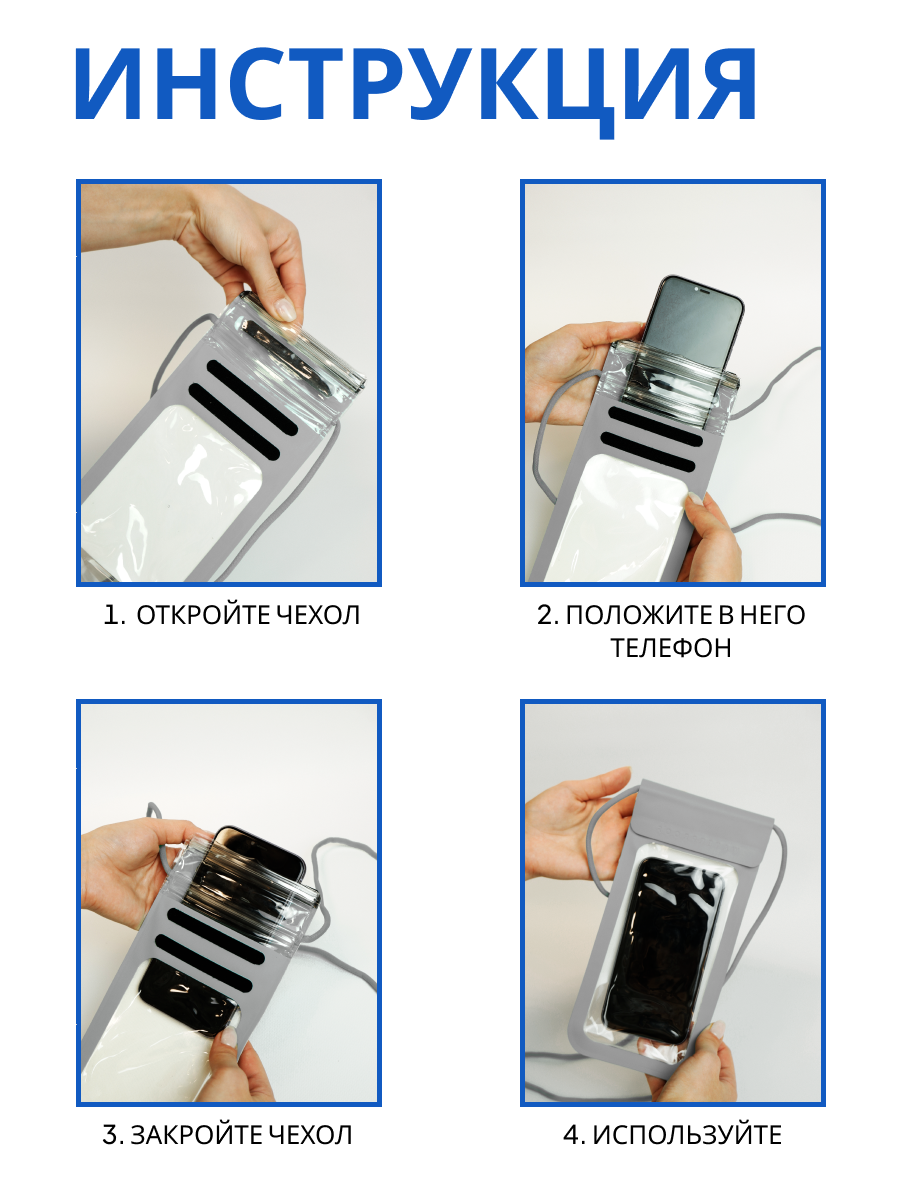 ИНСТРУКЦИЯ

1. ОТКРОЙТЕ ЧЕХОЛ

2. ПОЛОЖИТЕ В НЕГО ТЕЛЕФОН

3. ЗАКРОЙТЕ ЧЕХОЛ

4. ИСПОЛЬЗУЙТЕ