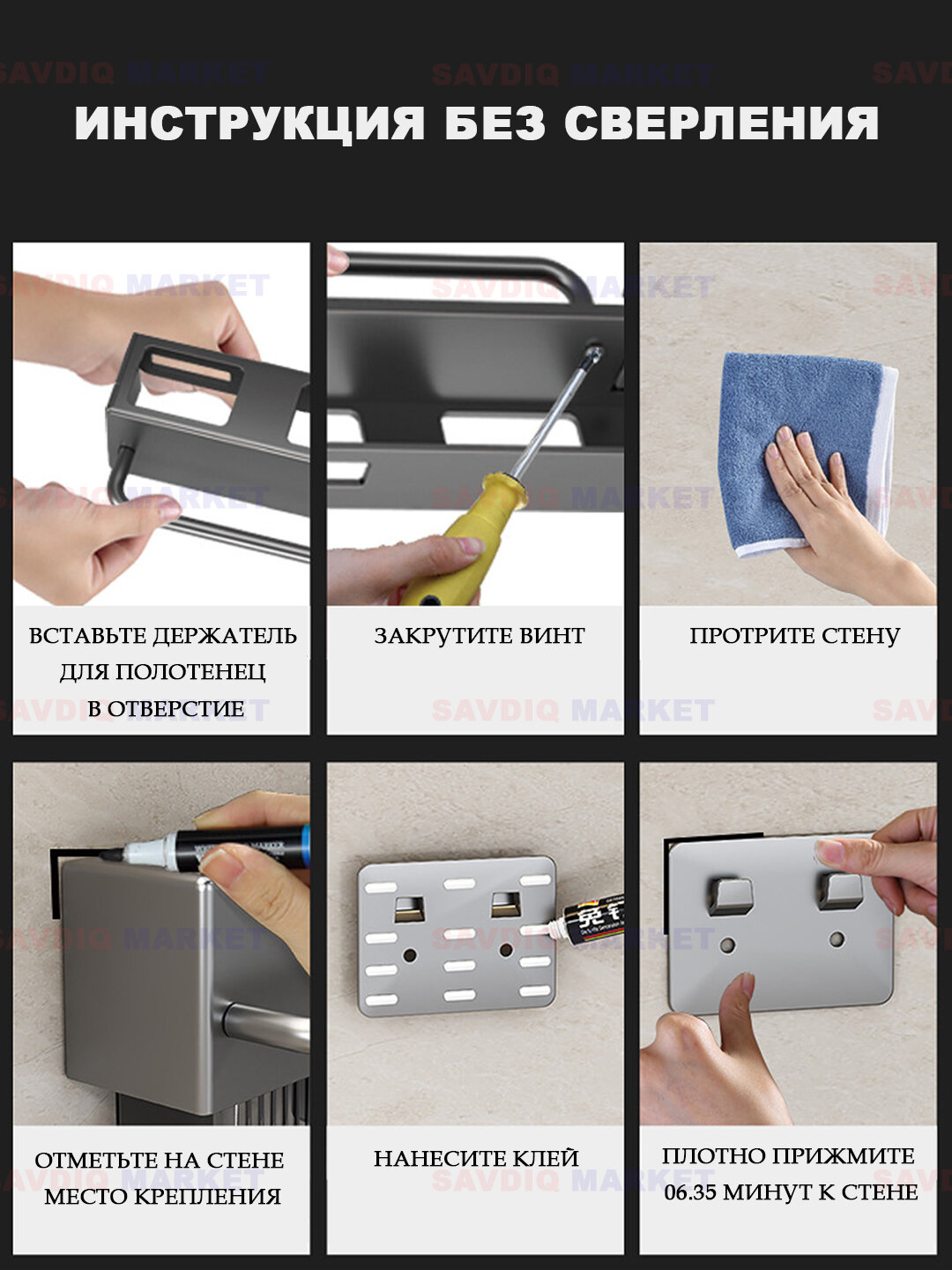 SAVDIQ MARKET

ИНСТРУКЦИЯ БЕЗ СВЕРЛЕНИЯ

ВСТАВЬТЕ ДЕРЖАТЕЛЬ ДЛЯ ПОЛОТЕНЕЦ В ОТВЕРСТИЕ

ЗАКРУТИТЕ ВИНТ

ПРОТРИТЕ СТЕНУ

ОТМЕТЬТЕ НА СТЕНЕ МЕСТО КРЕПЛЕНИЯ

НАНЕСИТЕ КЛЕЙ

ПЛОТНО ПРИЖМИТЕ 06.35 МИНУТ К СТЕНЕ