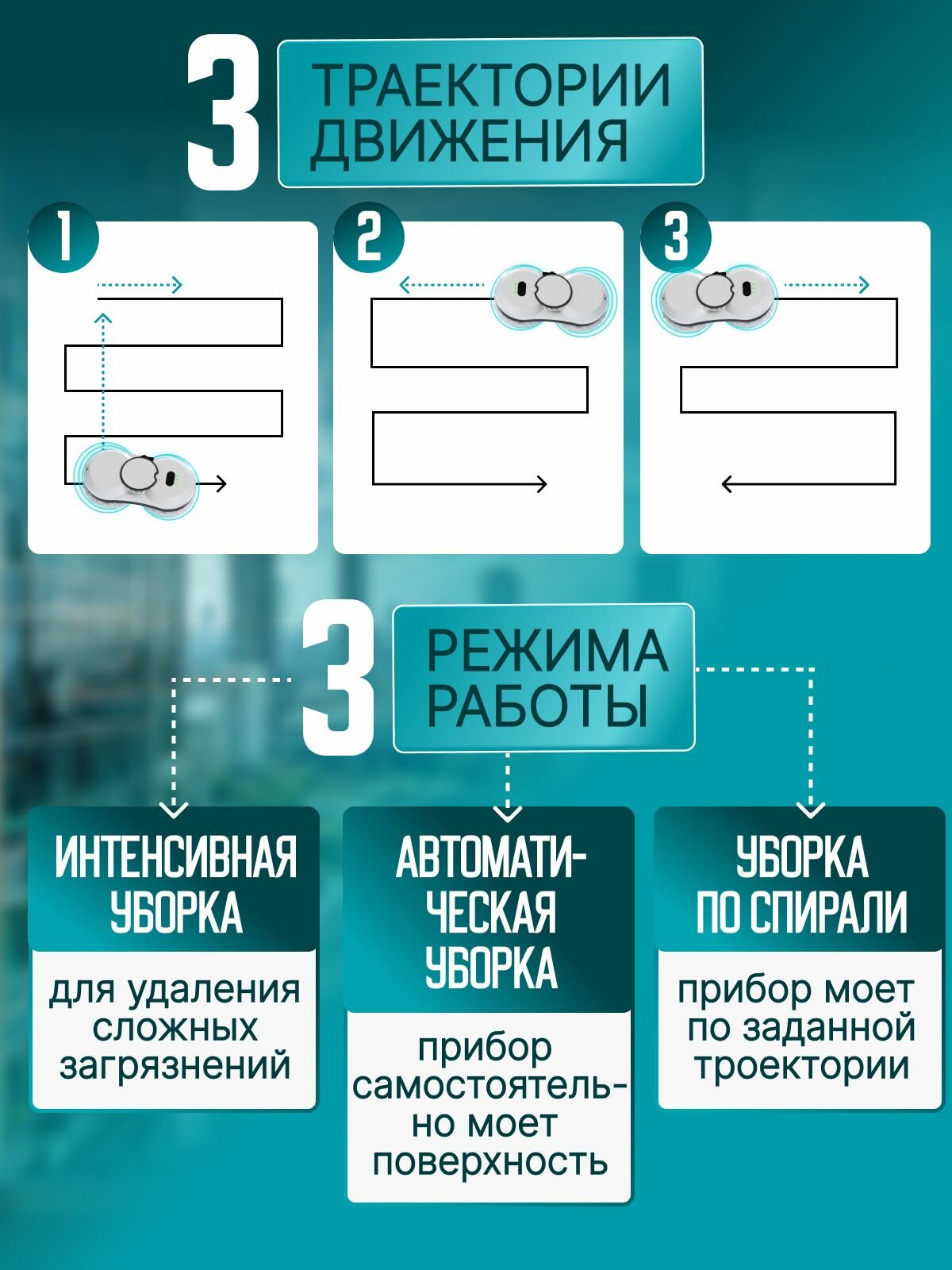 3 ТРАЕКТОРИИ ДВИЖЕНИЯ

1

2

3

3 РЕЖИМА РАБОТЫ

ИНТЕНСИВНАЯ УБОРКА

для удаления сложных загрязнений

АВТОМАТИЧЕСКАЯ УБОРКА

прибор самостоятельно моет поверхность

УБОРКА ПО СПИРАЛИ

прибор моет по заданной троектории