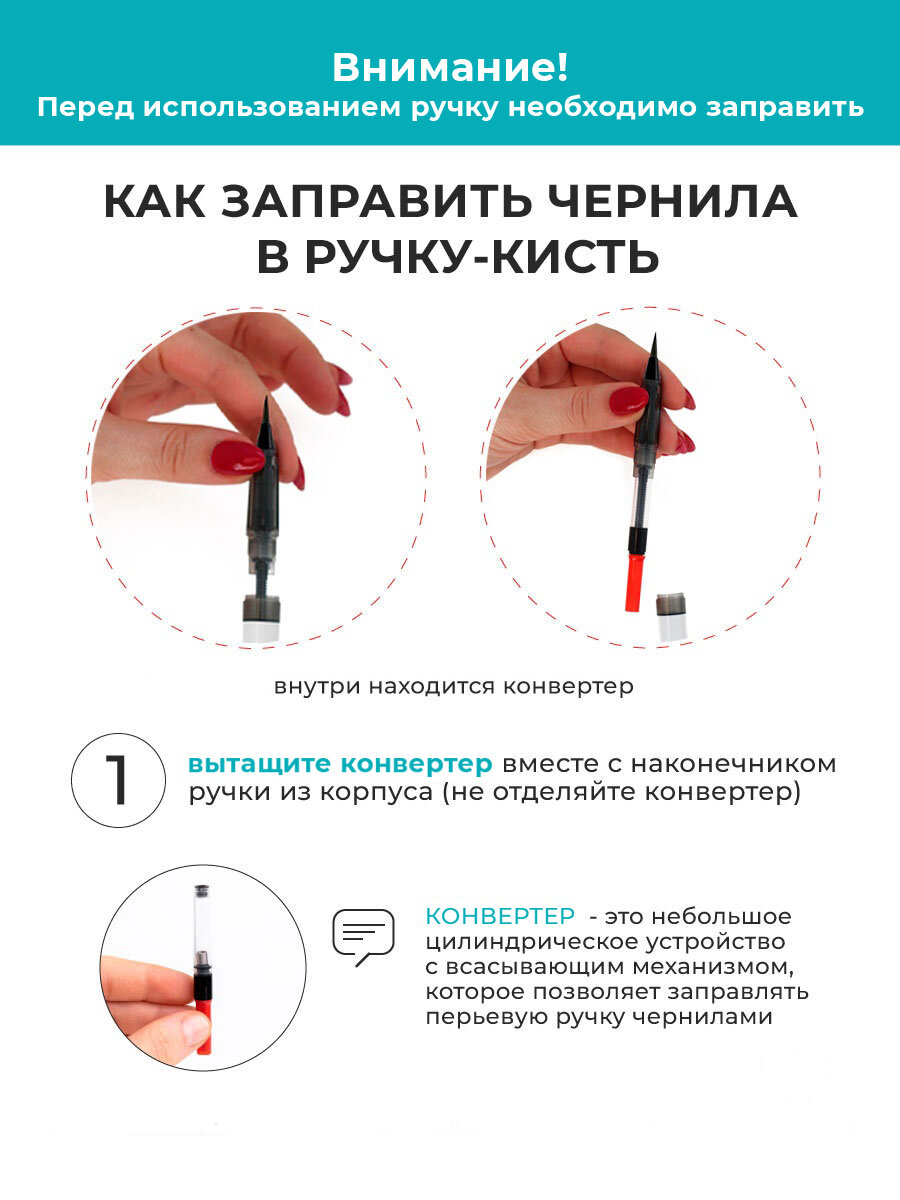 Внимание!
Перед использованием ручку необходимо заправить

КАК ЗАПРАВИТЬ ЧЕРНИЛА В РУЧКУ-КИСТЬ

внутри находится конвертер

1 вытащите конвертер вместе с наконечником ручки из корпуса (не отделяйте конвертер)

КОНВЕРТЕР - это небольшое цилиндрическое устройство с всасывающим механизмом, которое позволяет заправлять перьевую ручку чернилами