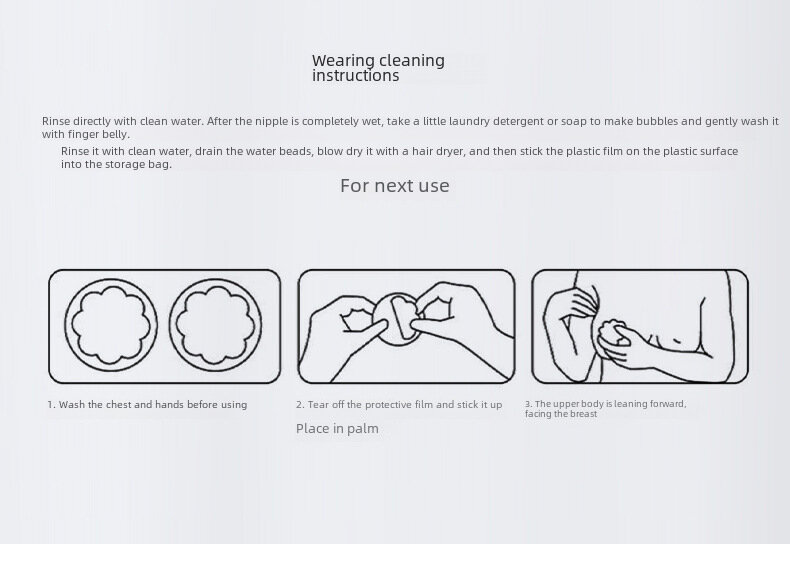 Wearing cleaning instructions

Rinse directly with clean water. After the nipple is completely wet, take a little laundry detergent or soap to make bubbles and gently wash it with finger belly.

Rinse it with clean water, drain the water beads, blow dry it with a hair dryer, and then stick the plastic film on the plastic surface into the storage bag.

For next use

1. Wash the chest and hands before using

2. Tear off the protective film and stick it up

Place in palm

3. The upper body is leaning forward, facing the breast