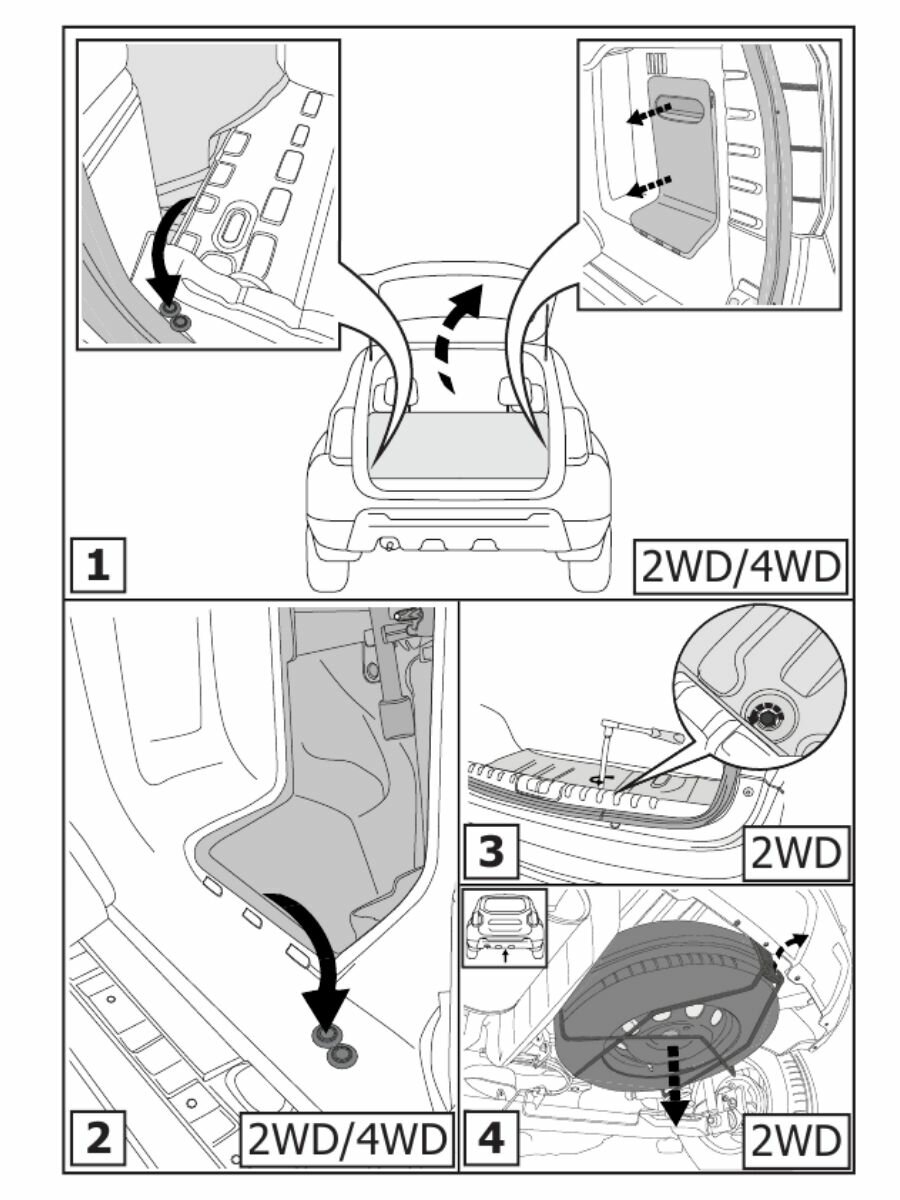 1
2WD/4WD
2
2WD/4WD
3
2WD
4
2WD