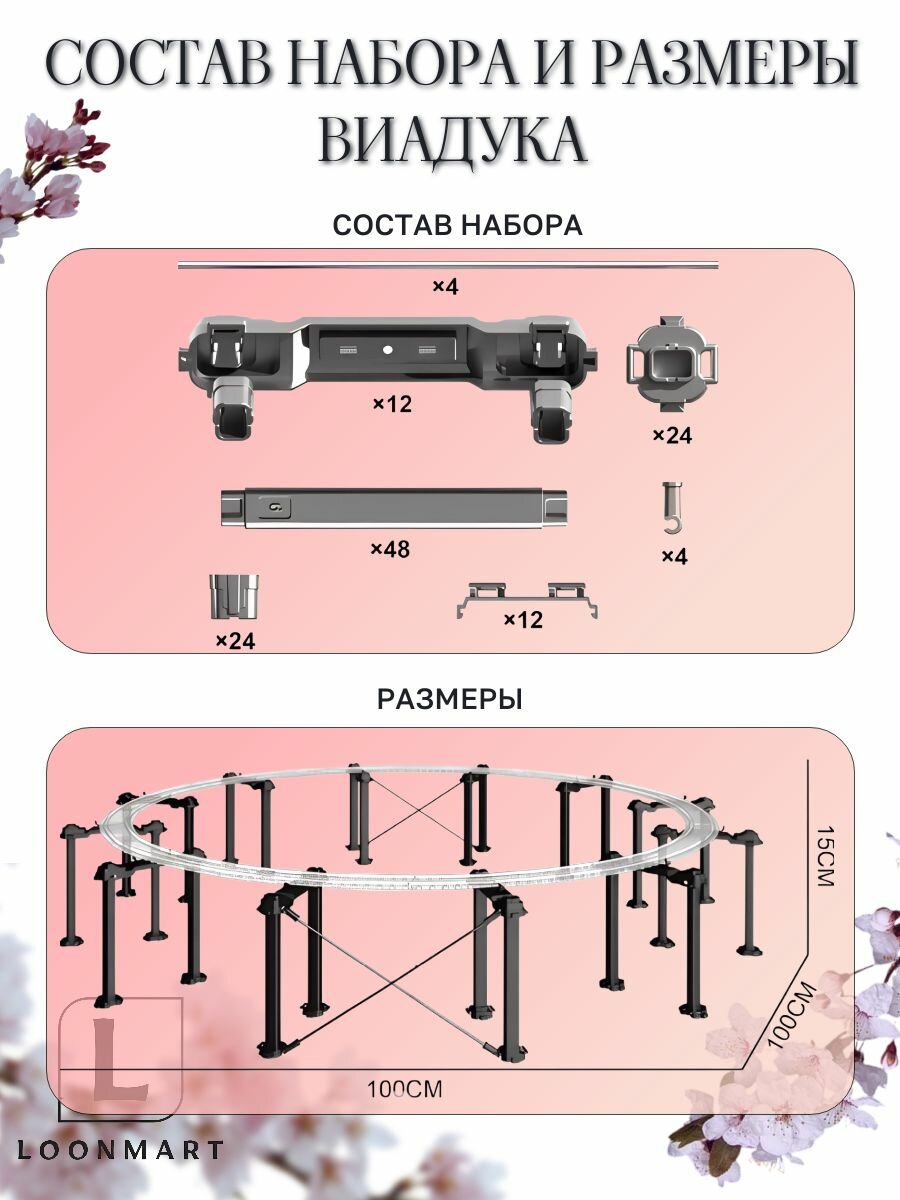 СОСТАВ НАБОРА И РАЗМЕРЫ ВИАДУКА

СОСТАВ НАБОРА

×4

×12

×24

×48

×4

×24

×12

РАЗМЕРЫ

15CM

100CM

100CM

L

LOONMART