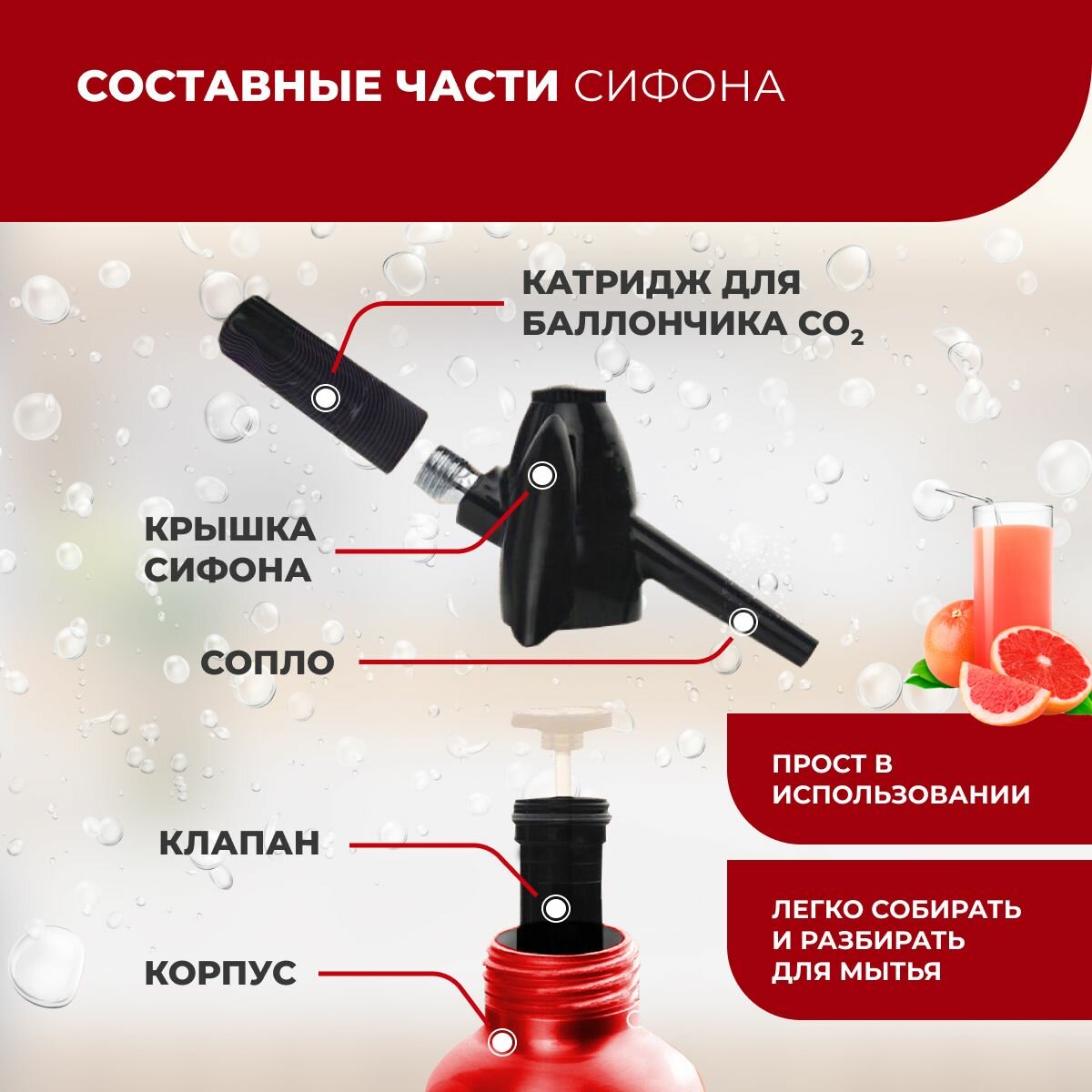 СОСТАВНЫЕ ЧАСТИ СИФОНА

КАТРИДЖ ДЛЯ БАЛЛОНЧИКА $CO_2$

КРЫШКА СИФОНА

СОПЛО

КЛАПАН

КОРПУС

ПРОСТ В ИСПОЛЬЗОВАНИИ

ЛЕГКО СОБИРАТЬ И РАЗБИРАТЬ ДЛЯ МЫТЬЯ