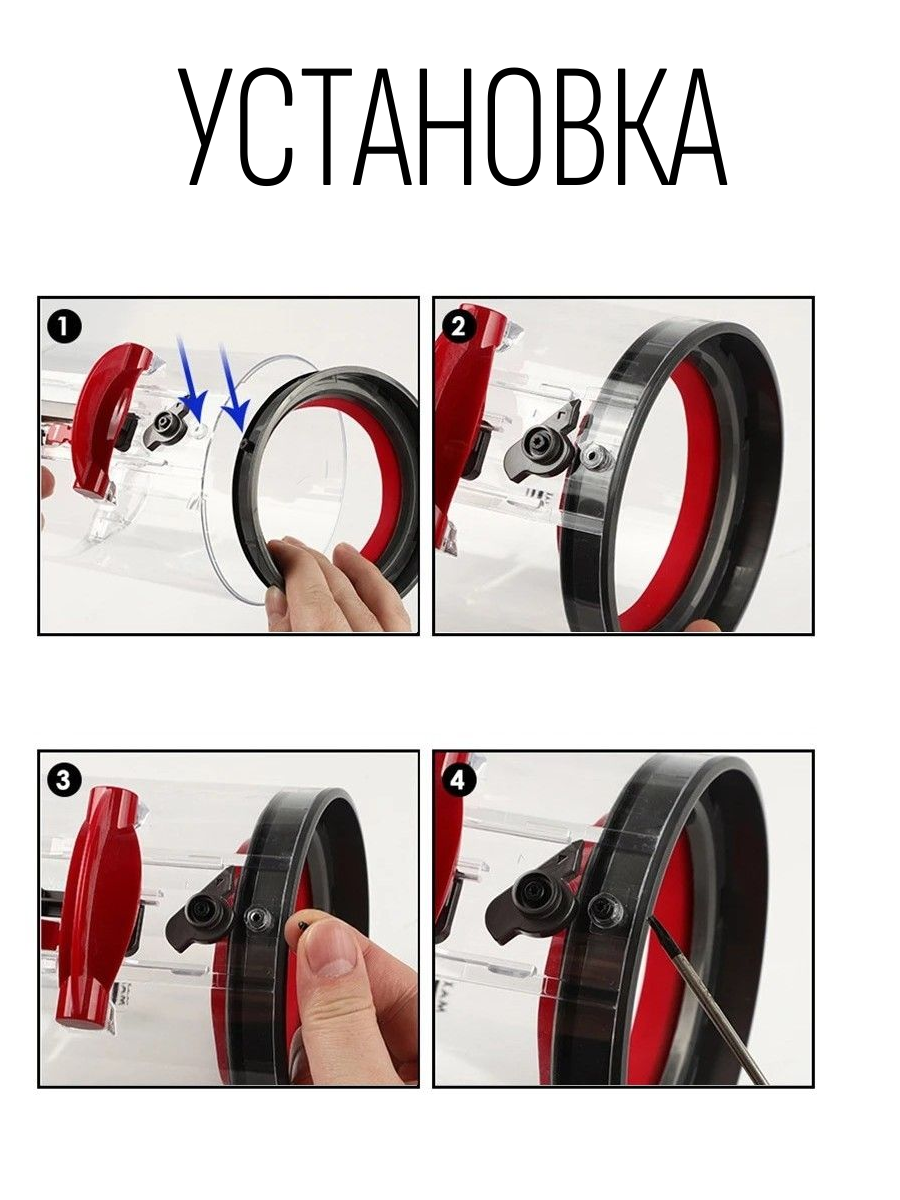 УСТАНОВКА

1

2

3

4