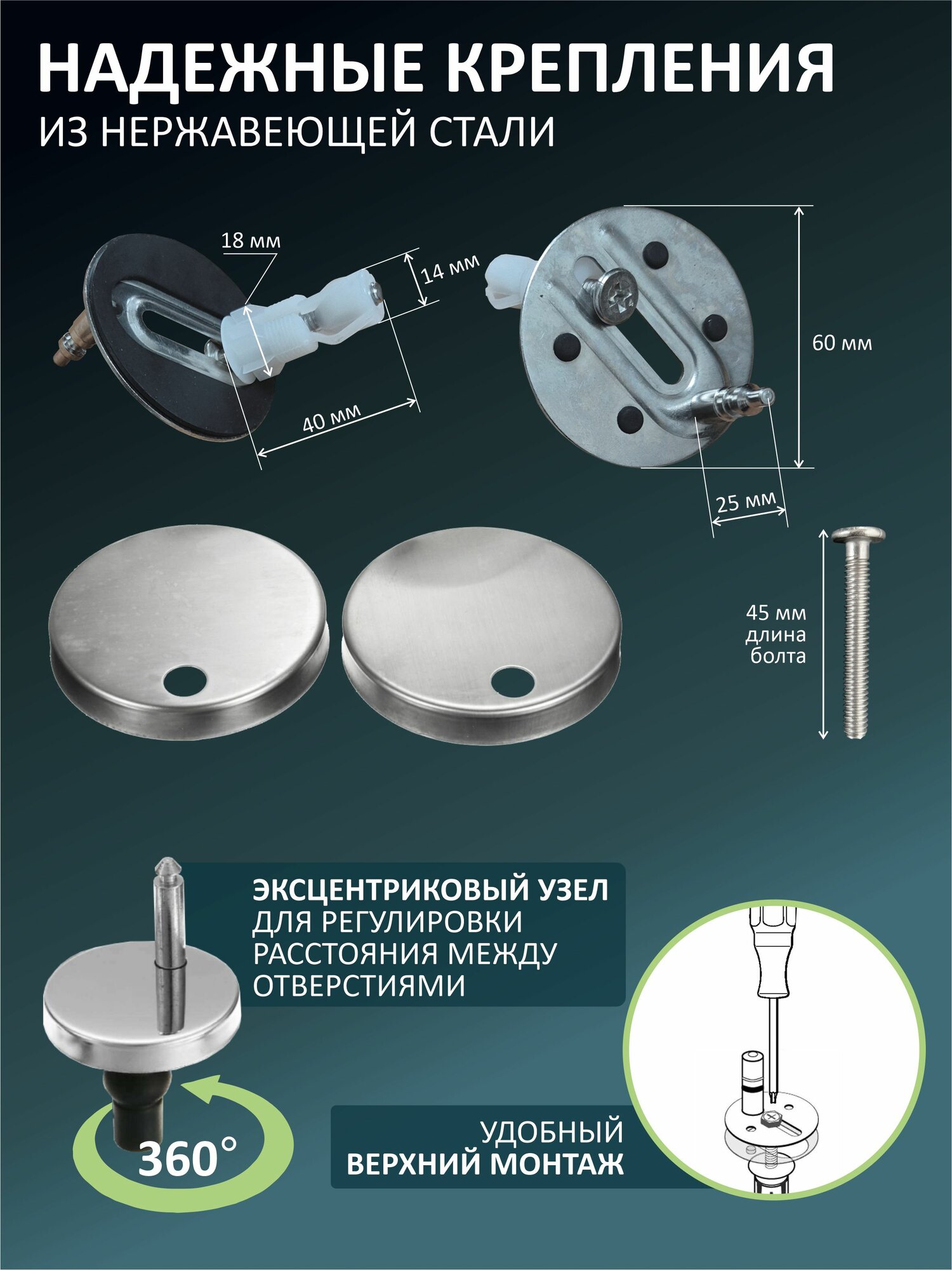 НАДЕЖНЫЕ КРЕПЛЕНИЯ
ИЗ НЕРЖАВЕЮЩЕЙ СТАЛИ

18 мм
14 мм
40 мм
60 мм
25 мм

45 мм
длина
болта

ЭКСЦЕНТРИКОВЫЙ УЗЕЛ
ДЛЯ РЕГУЛИРОВКИ РАССТОЯНИЯ МЕЖДУ ОТВЕРСТИЯМИ

360°

УДОБНЫЙ
ВЕРХНИЙ МОНТАЖ