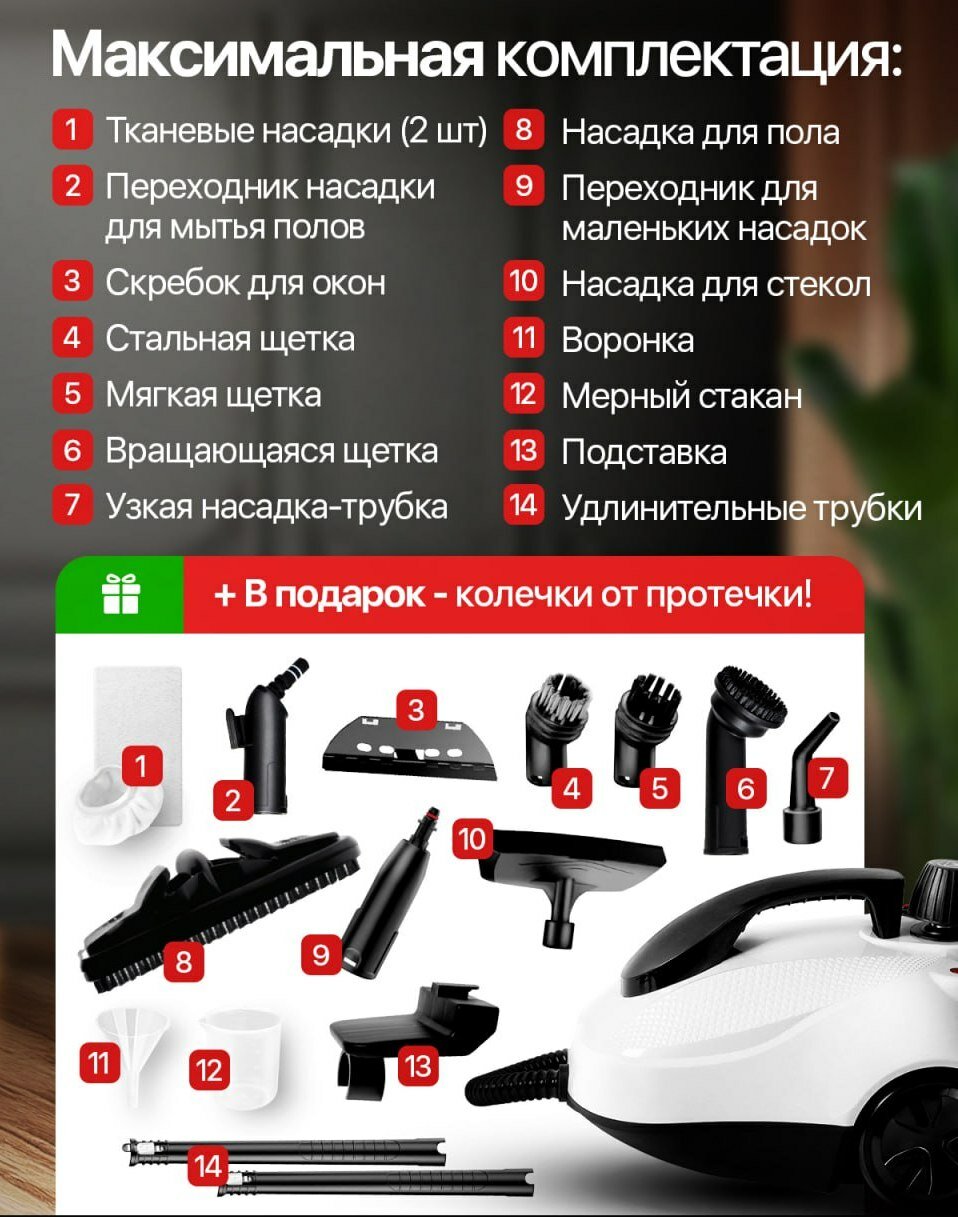 Максимальная комплектация:

1 Тканевые насадки (2 шт)
2 Переходник насадки для мытья полов
3 Скребок для окон
4 Стальная щетка
5 Мягкая щетка
6 Вращающаяся щетка
7 Узкая насадка-трубка

8 Насадка для пола
9 Переходник для маленьких насадок
10 Насадка для стекол
11 Воронка
12 Мерный стакан
13 Подставка
14 Удлинительные трубки

+ В подарок - колечки от протечки!

1 2 3 4 5 6 7 8 9 10 11 12 13 14