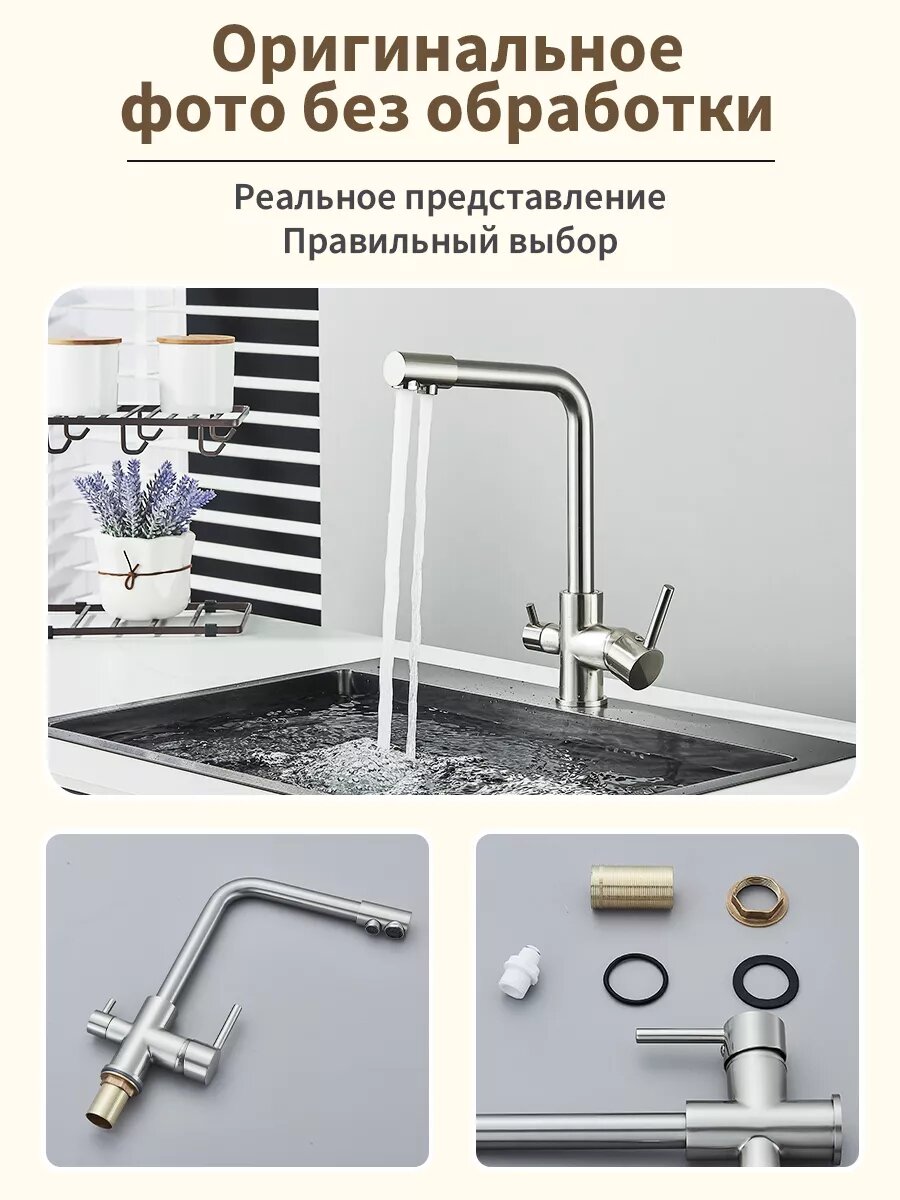 Оригинальное фото без обработки

Реальное представление
Правильный выбор