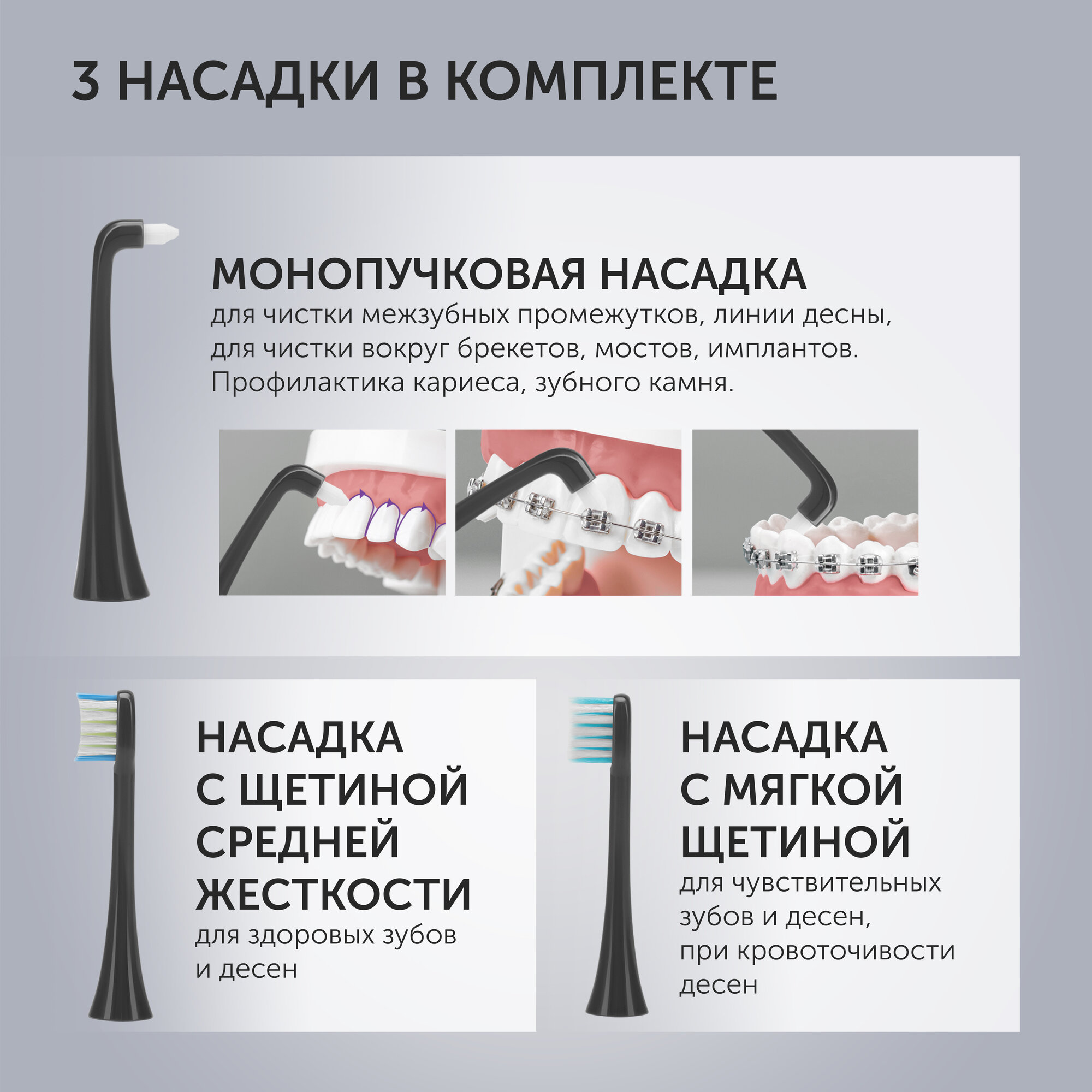 3 НАСАДКИ В КОМПЛЕКТЕ

МОНОПУЧКОВАЯ НАСАДКА
для чистки межзубных промежутков, линии десны, для чистки вокруг брекетов, мостов, имплантов. Профилактика кариеса, зубного камня.

НАСАДКА С ЩЕТИНОЙ СРЕДНЕЙ ЖЕСТКОСТИ
для здоровых зубов и десен

НАСАДКА С МЯГКОЙ ЩЕТИНОЙ
для чувствительных зубов и десен, при кровоточивости десен