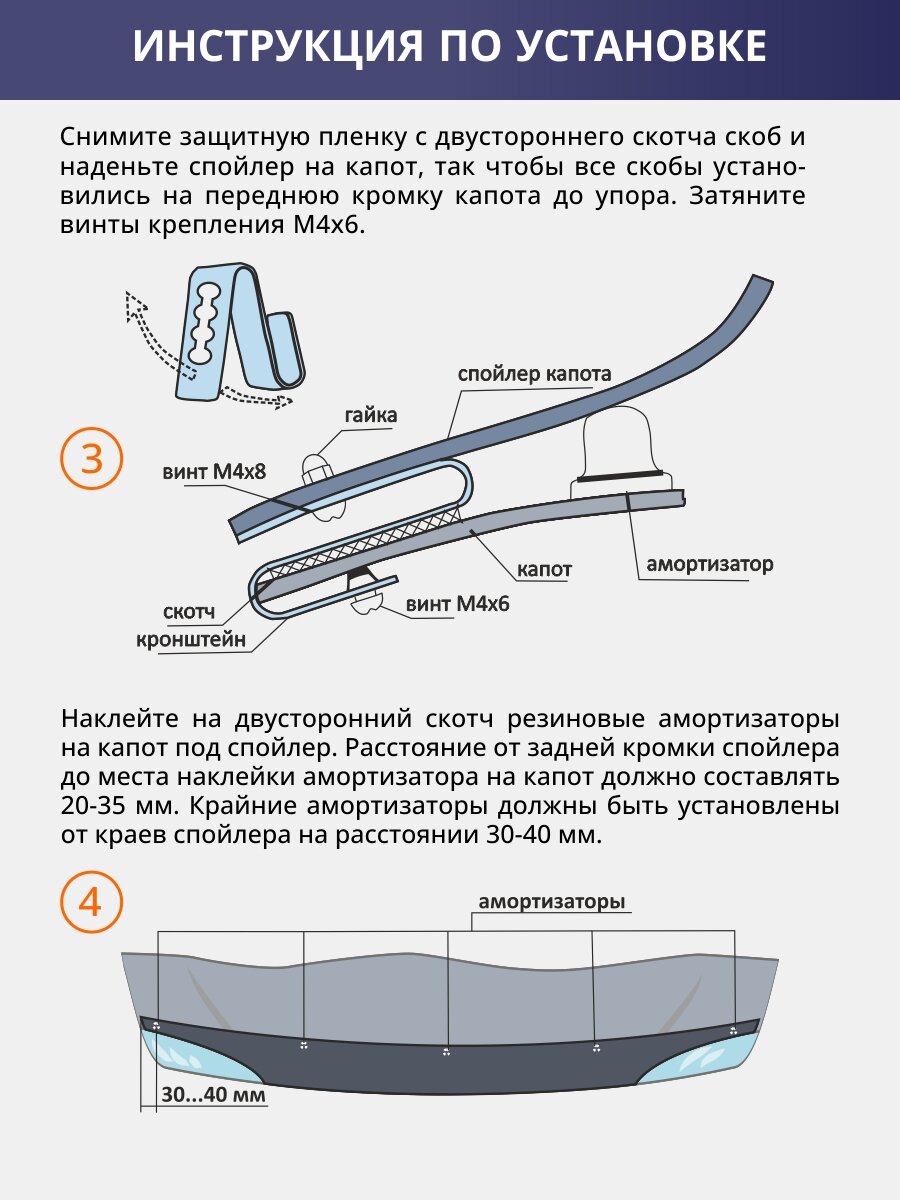 ИНСТРУКЦИЯ ПО УСТАНОВКЕ

Снимите защитную пленку с двустороннего скотча скоб и наденьте спойлер на капот, так чтобы все скобы установились на переднюю кромку капота до упора. Затяните винты крепления М4х6.

3

спойлер капота

гайка

винт М4х8

капот

амортизатор

винт М4х6

скотч

кронштейн

Наклейте на двусторонний скотч резиновые амортизаторы на капот под спойлер. Расстояние от задней кромки спойлера до места наклейки амортизатора на капот должно составлять 20-35 мм. Крайние амортизаторы должны быть установлены от краев спойлера на расстоянии 30-40 мм.

4

амортизаторы

30...40 мм