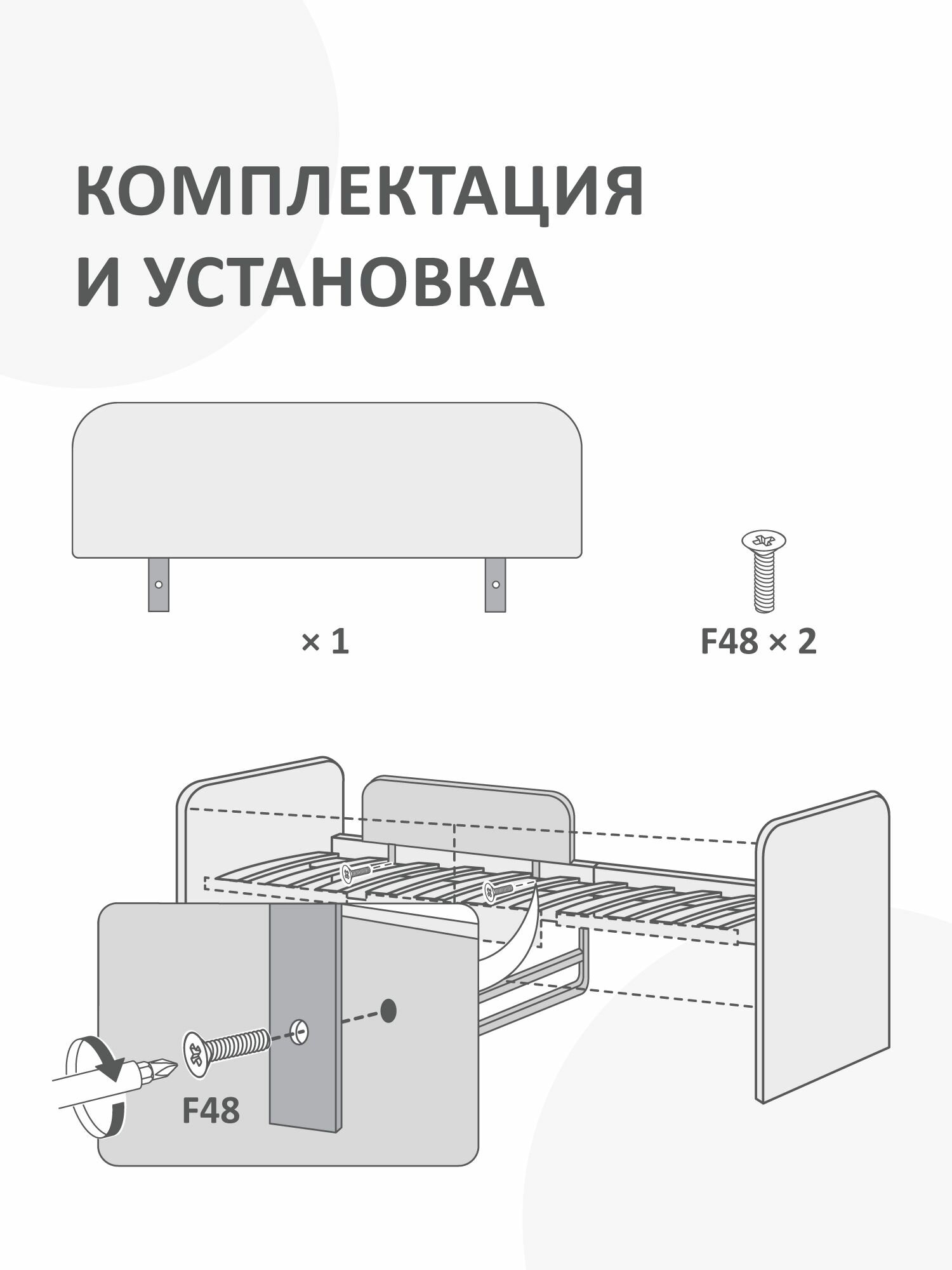 КОМПЛЕКТАЦИЯ И УСТАНОВКА

× 1

F48 × 2

F48