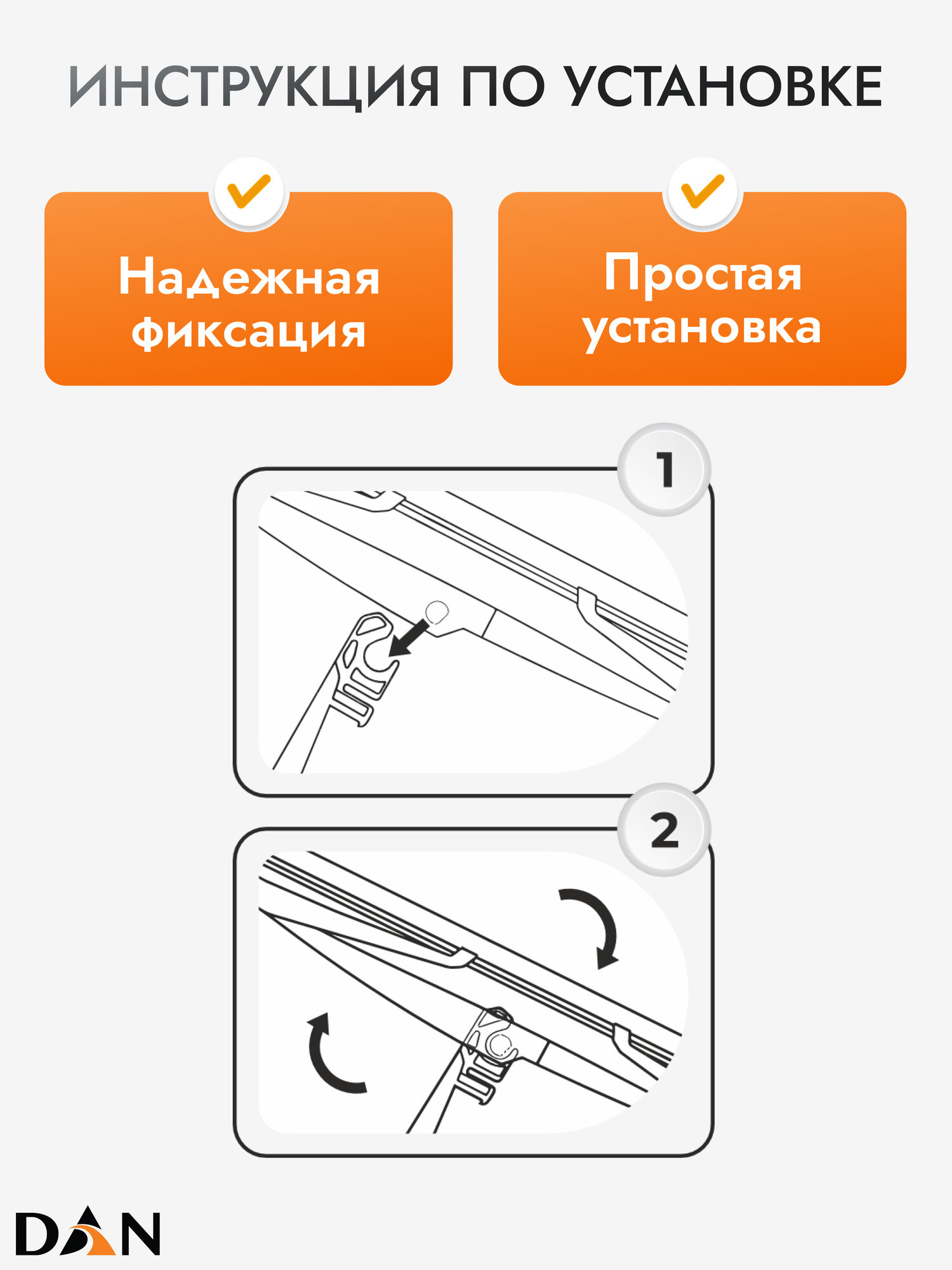 ИНСТРУКЦИЯ ПО УСТАНОВКЕ

Надежная фиксация

Простая установка

1

2

DAN