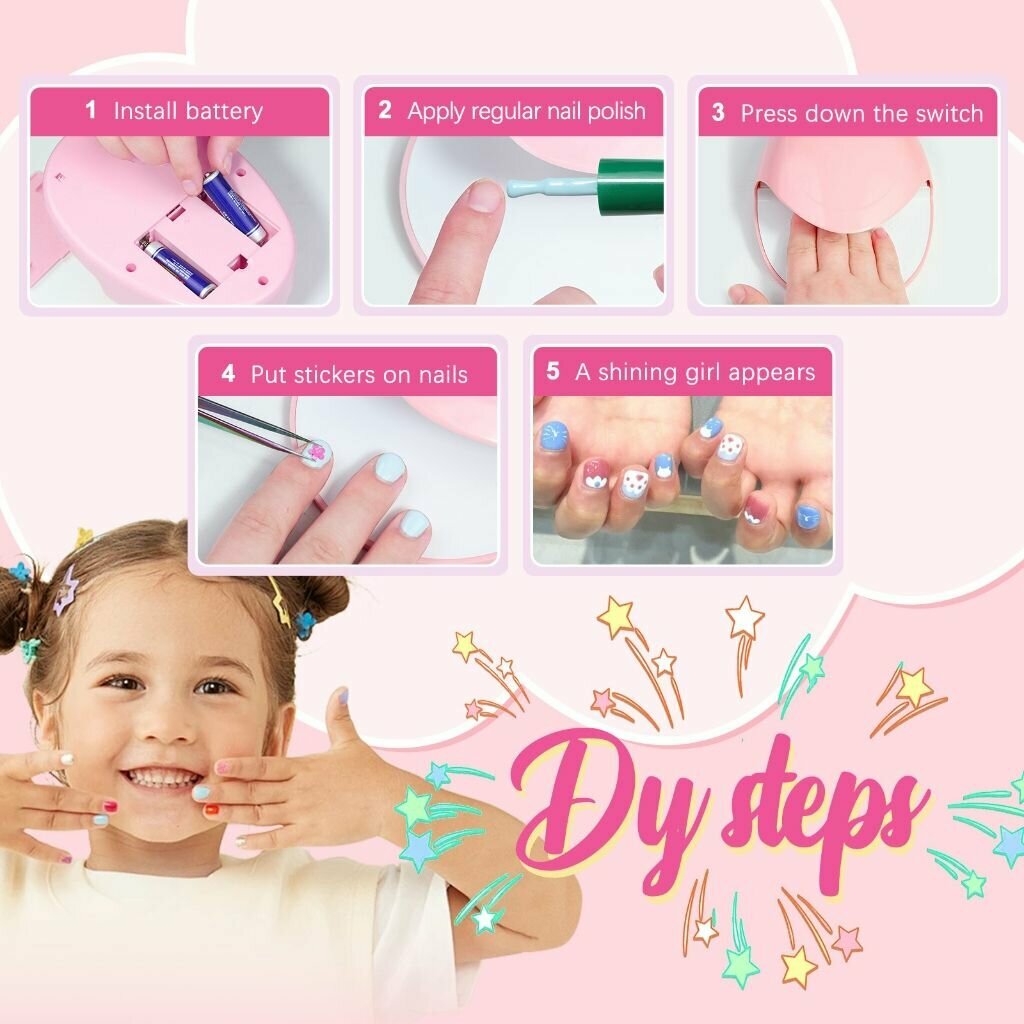 1 Install battery

2 Apply regular nail polish

3 Press down the switch

4 Put stickers on nails

5 A shining girl appears

Dy steps