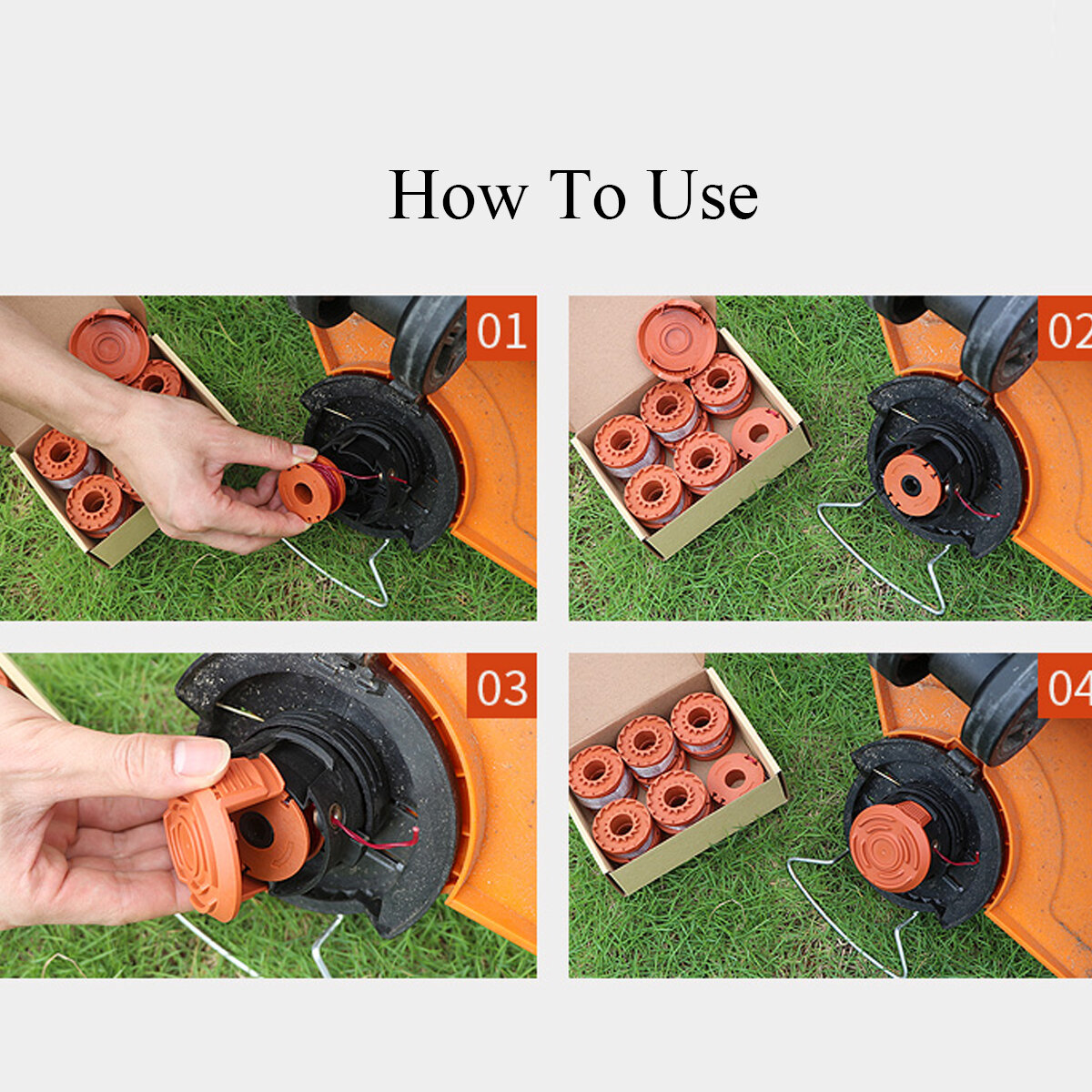 How To Use

01

02

03

04