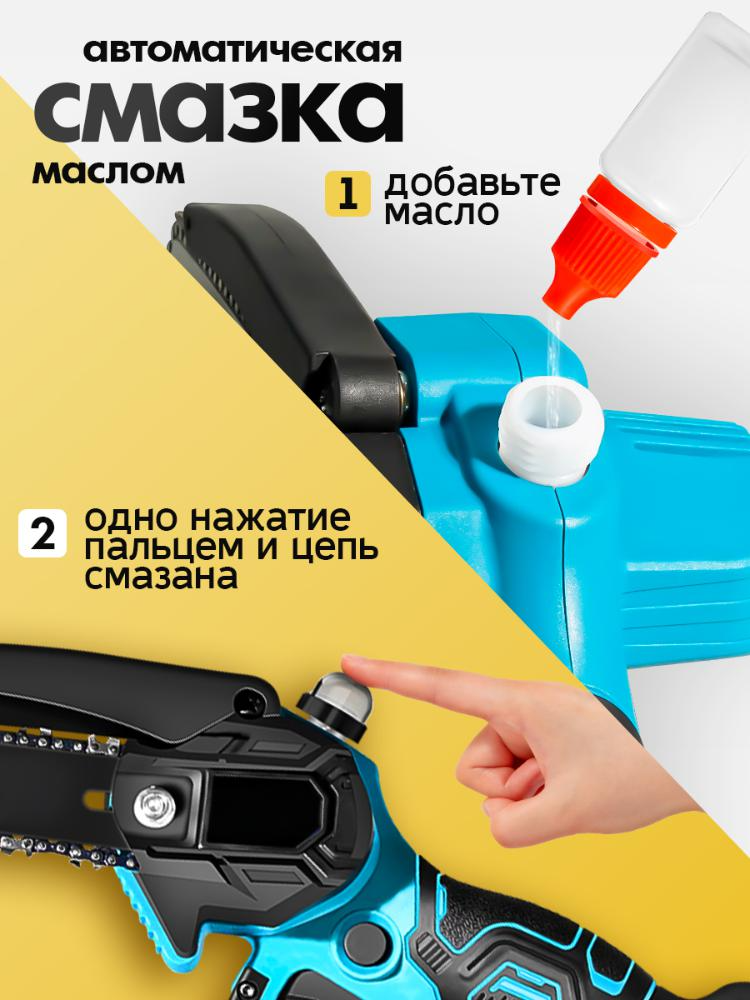 автоматическая
смазка
маслом

1 добавьте масло

2 одно нажатие пальцем и цепь смазана