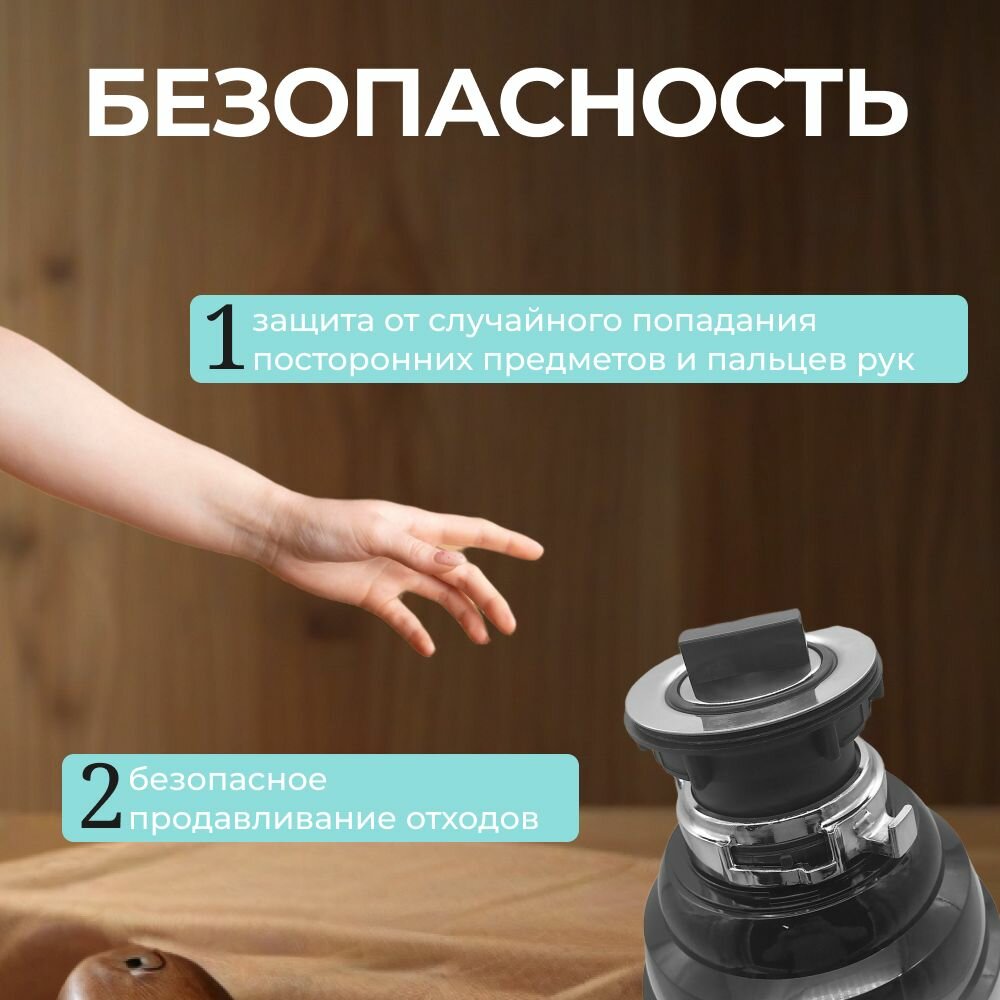 БЕЗОПАСНОСТЬ

1 защита от случайного попадания посторонних предметов и пальцев рук

2 безопасное продавливание отходов