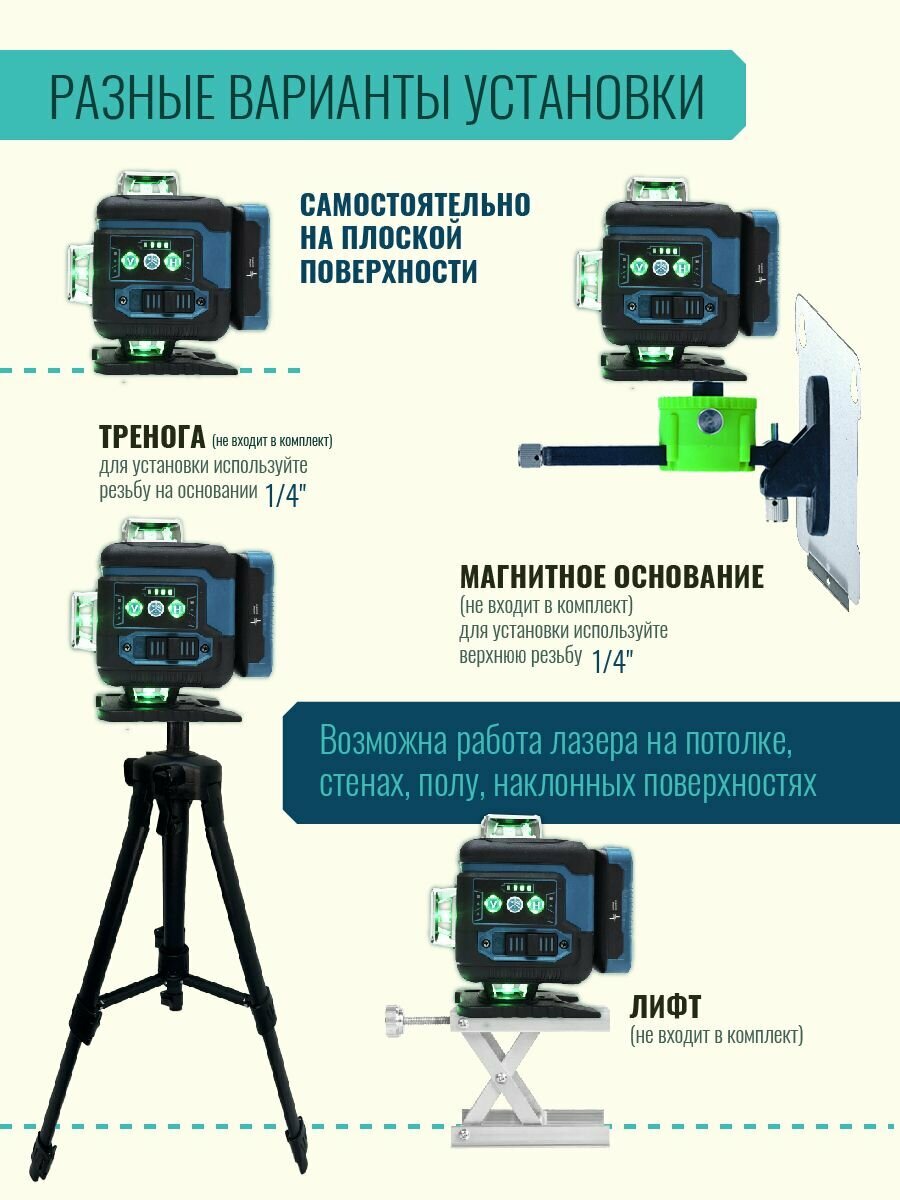 РАЗНЫЕ ВАРИАНТЫ УСТАНОВКИ

САМОСТОЯТЕЛЬНО НА ПЛОСКОЙ ПОВЕРХНОСТИ

ТРЕНОГА (не входит в комплект)
для установки используйте резьбу на основании 1/4"

МАГНИТНОЕ ОСНОВАНИЕ
(не входит в комплект)
для установки используйте верхнюю резьбу 1/4"

Возможна работа лазера на потолке, стенах, полу, наклонных поверхностях

ЛИФТ
(не входит в комплект)