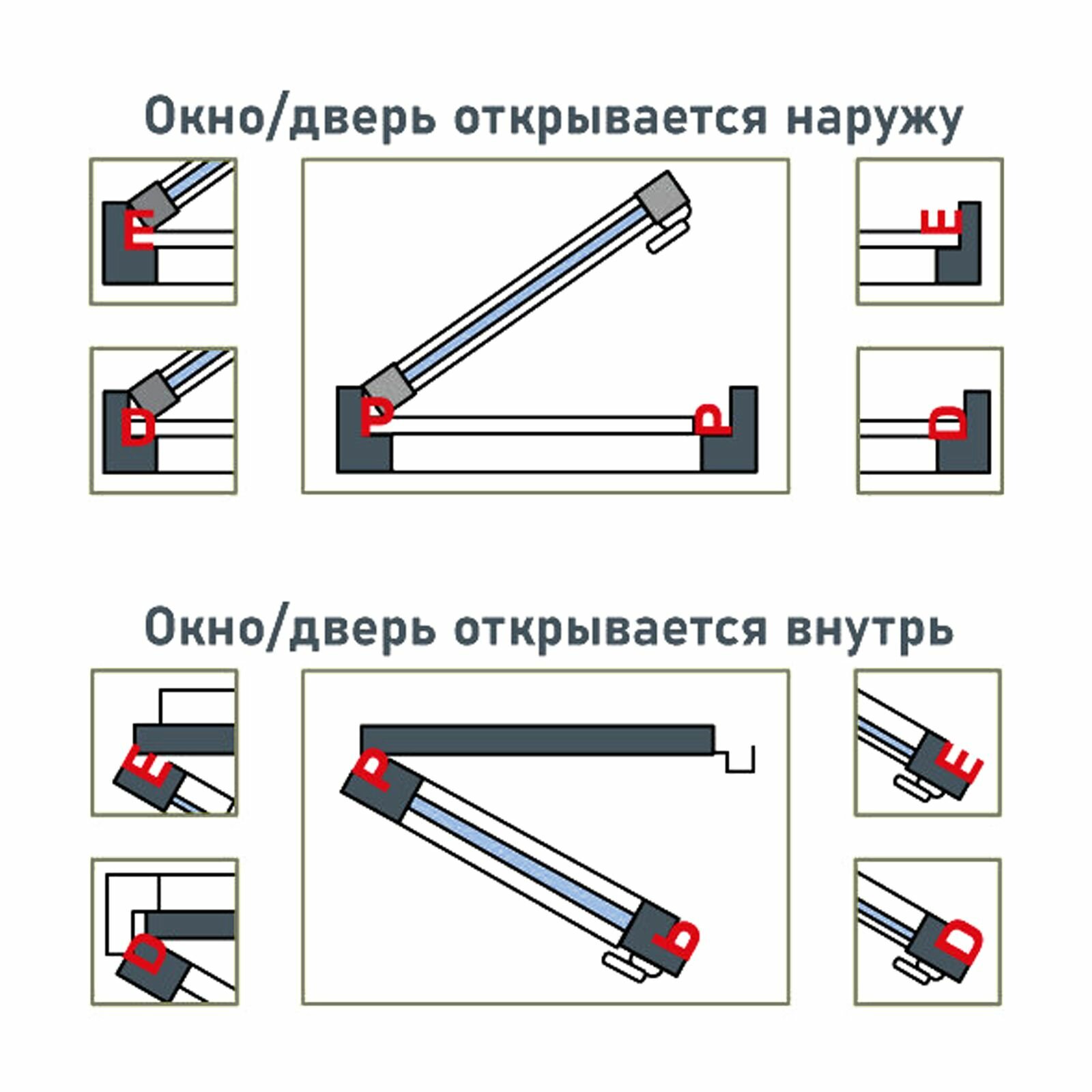 Окно/дверь открывается наружу

E

D

P

P

E

D

Окно/дверь открывается внутрь

E

D

P

P

E

D