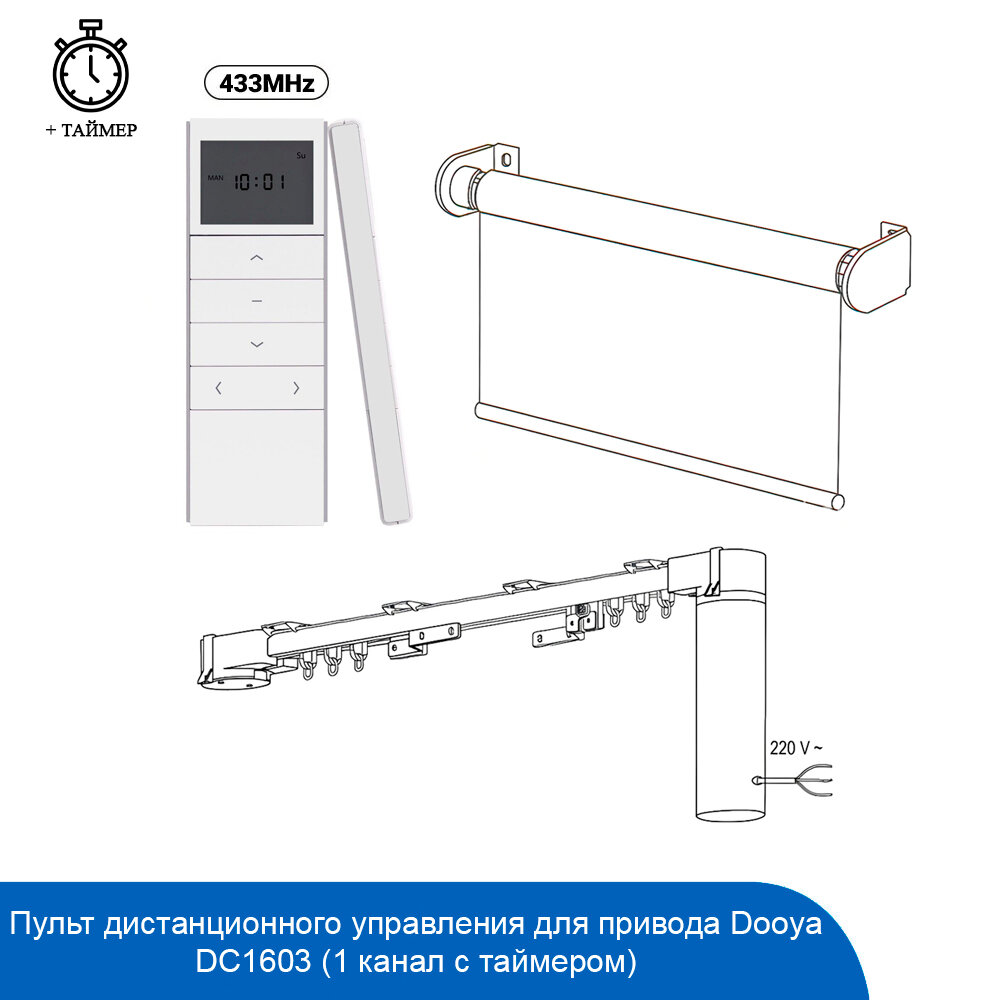 + ТАЙМЕР

433MHz

Su
MAN 10:01

220 V ~

Пульт дистанционного управления для привода Dooya DC1603 (1 канал с таймером)