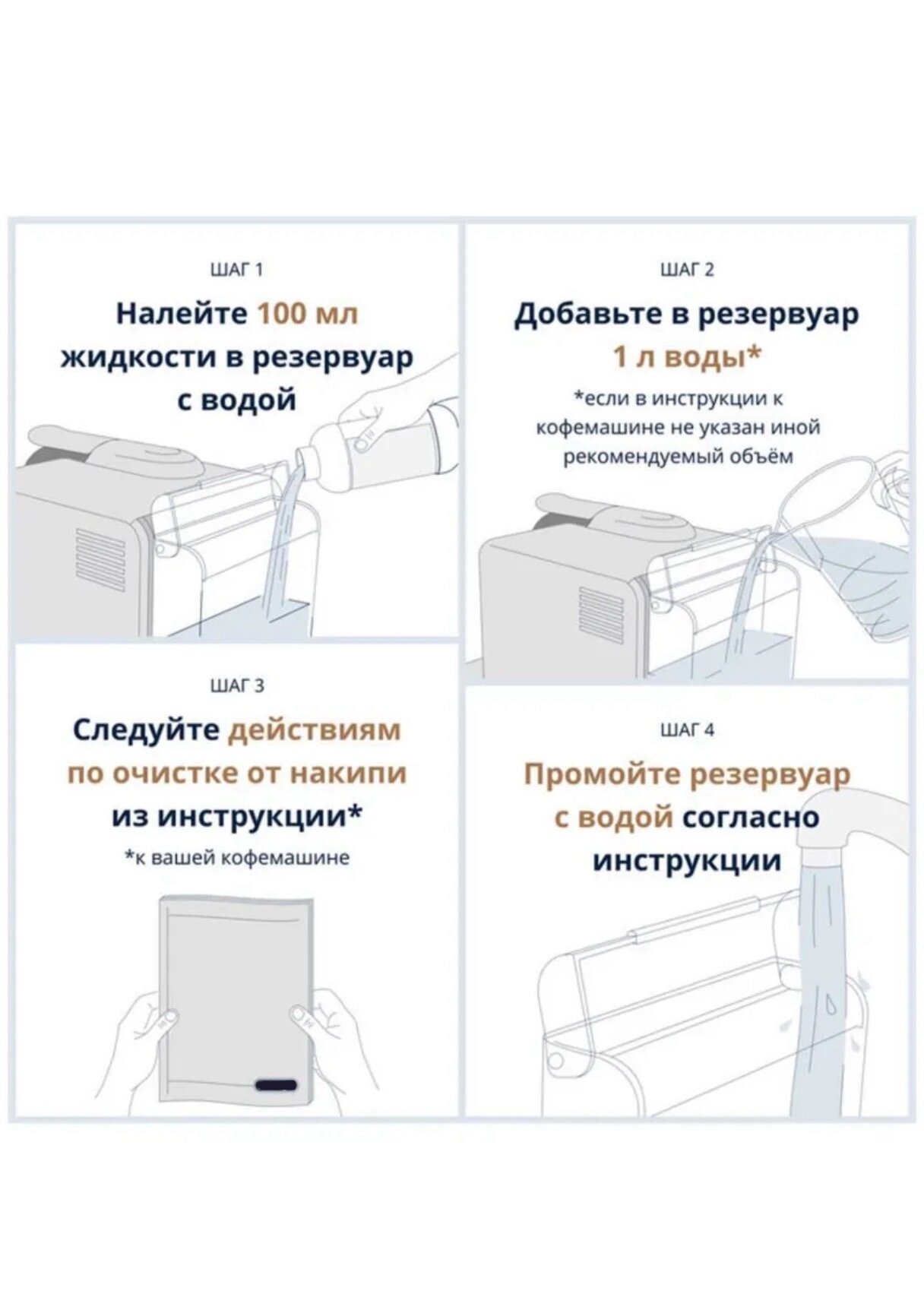 ШАГ 1

Налейте 100 мл жидкости в резервуар с водой

ШАГ 2

Добавьте в резервуар 1 л воды*

*если в инструкции к кофемашине не указан иной рекомендуемый объём

ШАГ 3

Следуйте действиям по очистке от накипи из инструкции*

*к вашей кофемашине

ШАГ 4

Промойте резервуар с водой согласно инструкции