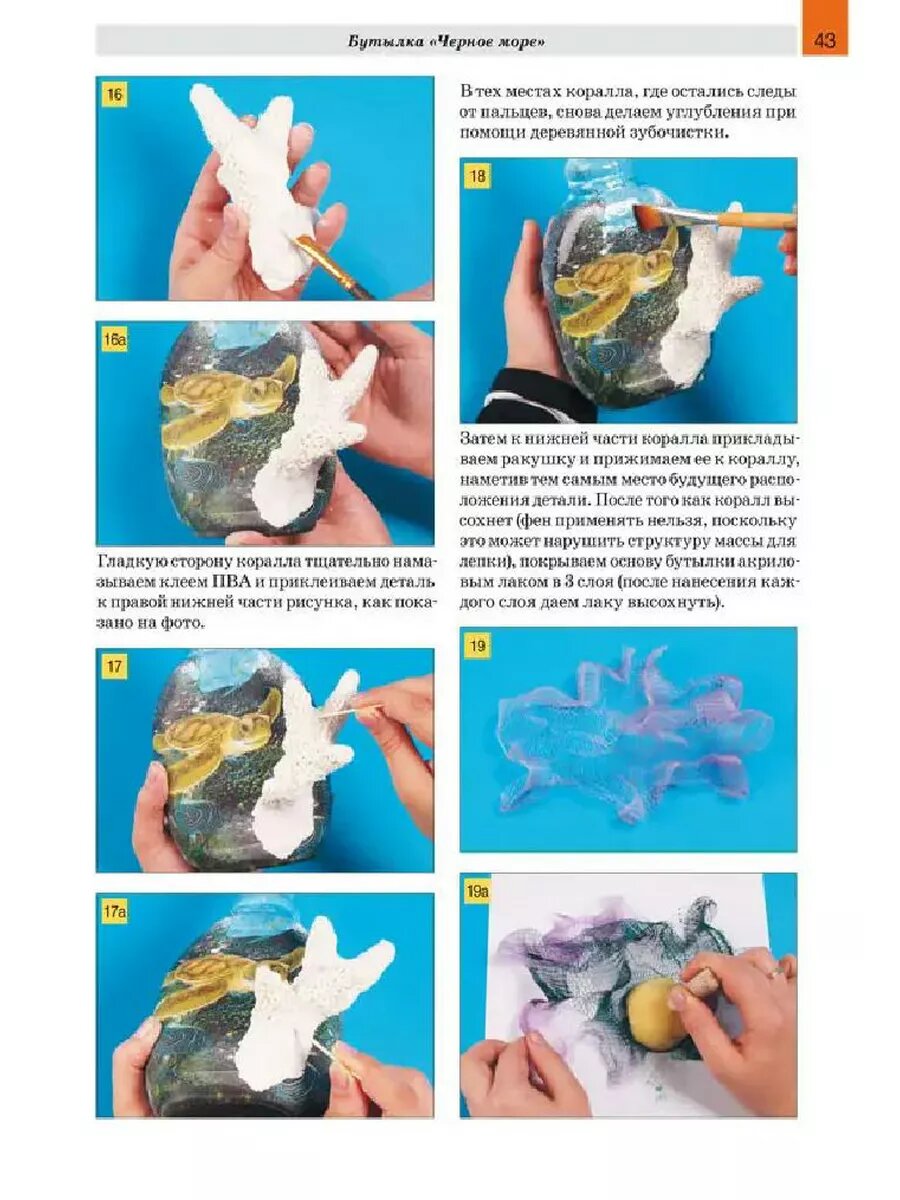 Бутылка «Черное море»

43

16

16а

Гладкую сторону коралла тщательно намазываем клеем ПВА и приклеиваем деталь к правой нижней части рисунка, как показано на фото.

17

17а

В тех местах коралла, где остались следы от пальцев, снова делаем углубления при помощи деревянной зубочистки.

18

Затем к нижней части коралла прикладываем ракушку и прижимаем ее к кораллу, наметив тем самым место будущего расположения детали. После того как коралл высохнет (фен применять нельзя, поскольку это может нарушить структуру массы для лепки), покрываем основу бутылки акриловым лаком в 3 слоя (после нанесения каждого слоя даем лаку высохнуть).

19

19а