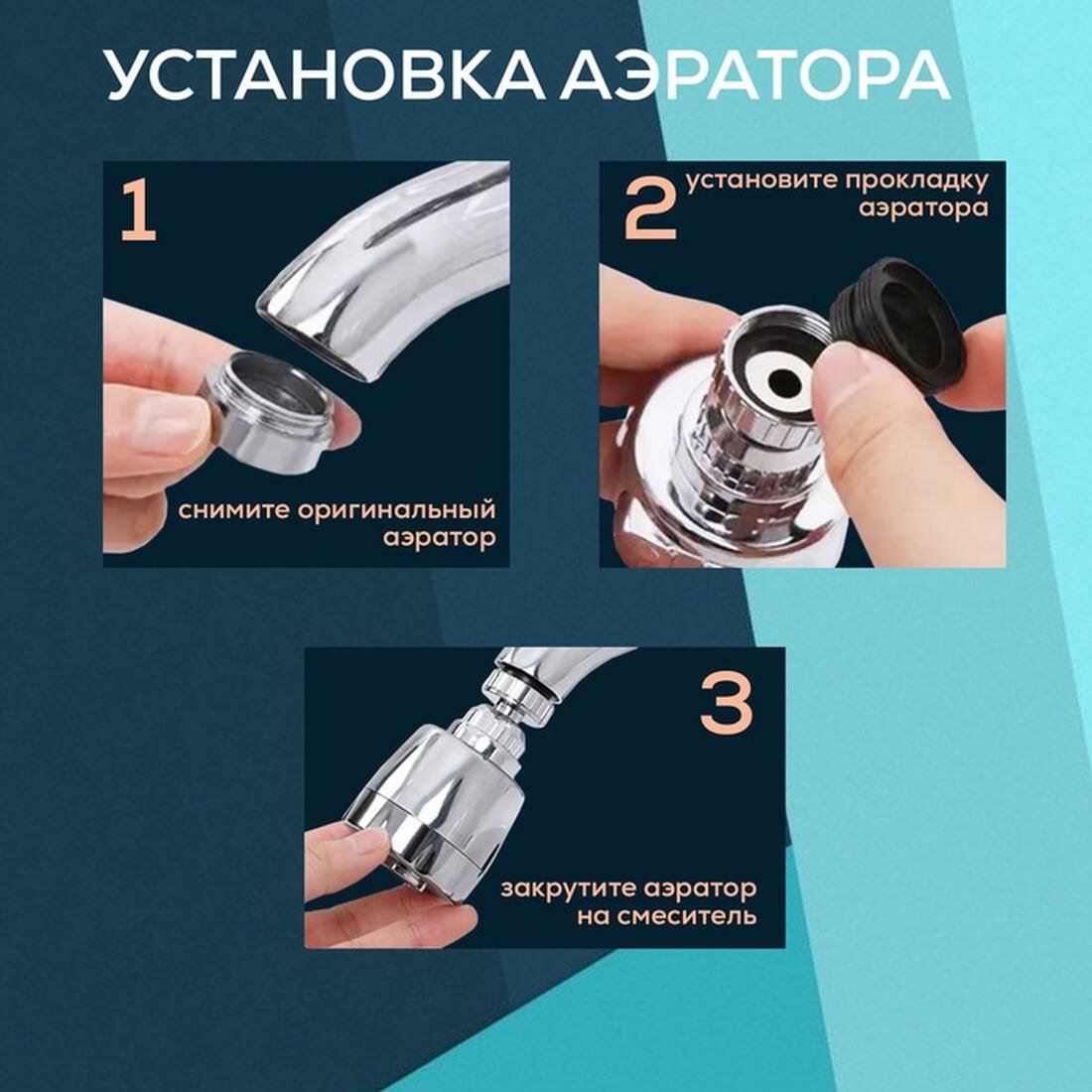 УСТАНОВКА АЭРАТОРА

1

снимите оригинальный аэратор

2

установите прокладку аэратора

3

закрутите аэратор на смеситель