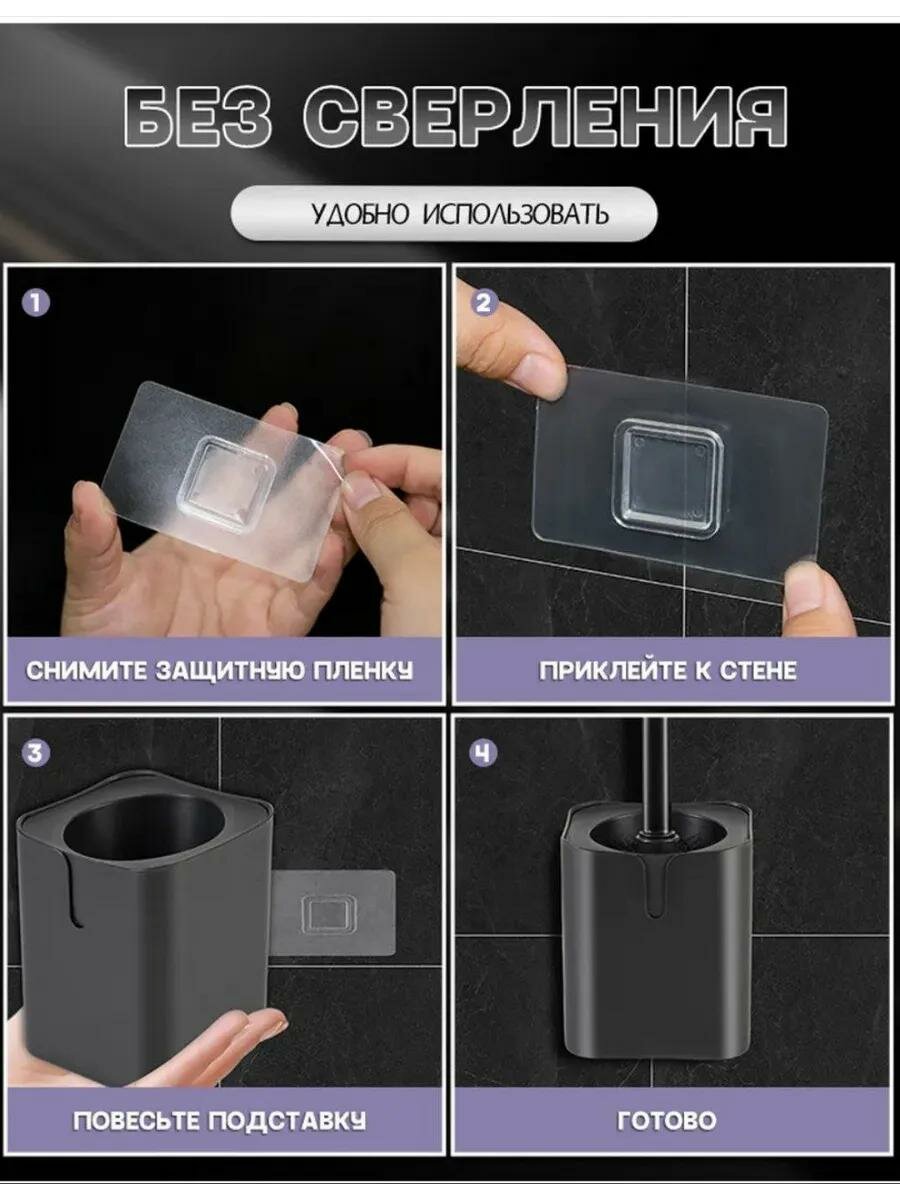 БЕЗ СВЕРЛЕНИЯ

УДОБНО ИСПОЛЬЗОВАТЬ

1

СНИМИТЕ ЗАЩИТНУЮ ПЛЕНКУ

2

ПРИКЛЕЙТЕ К СТЕНЕ

3

ПОВЕСЬТЕ ПОДСТАВКУ

4

ГОТОВО