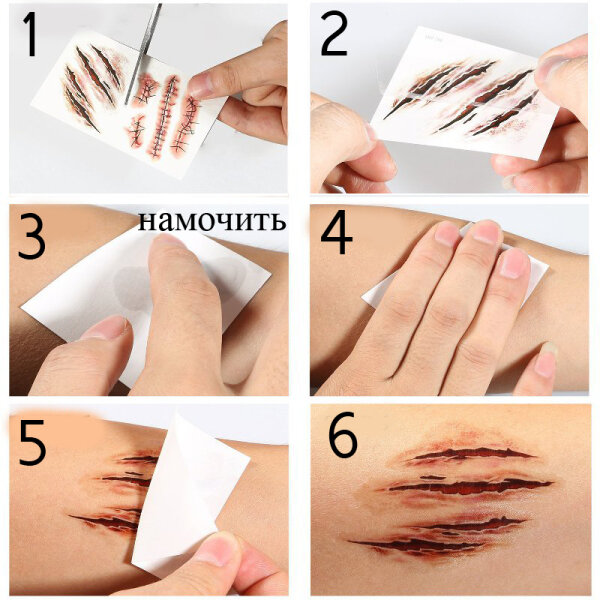 1

2

3 намочить

4

5

6