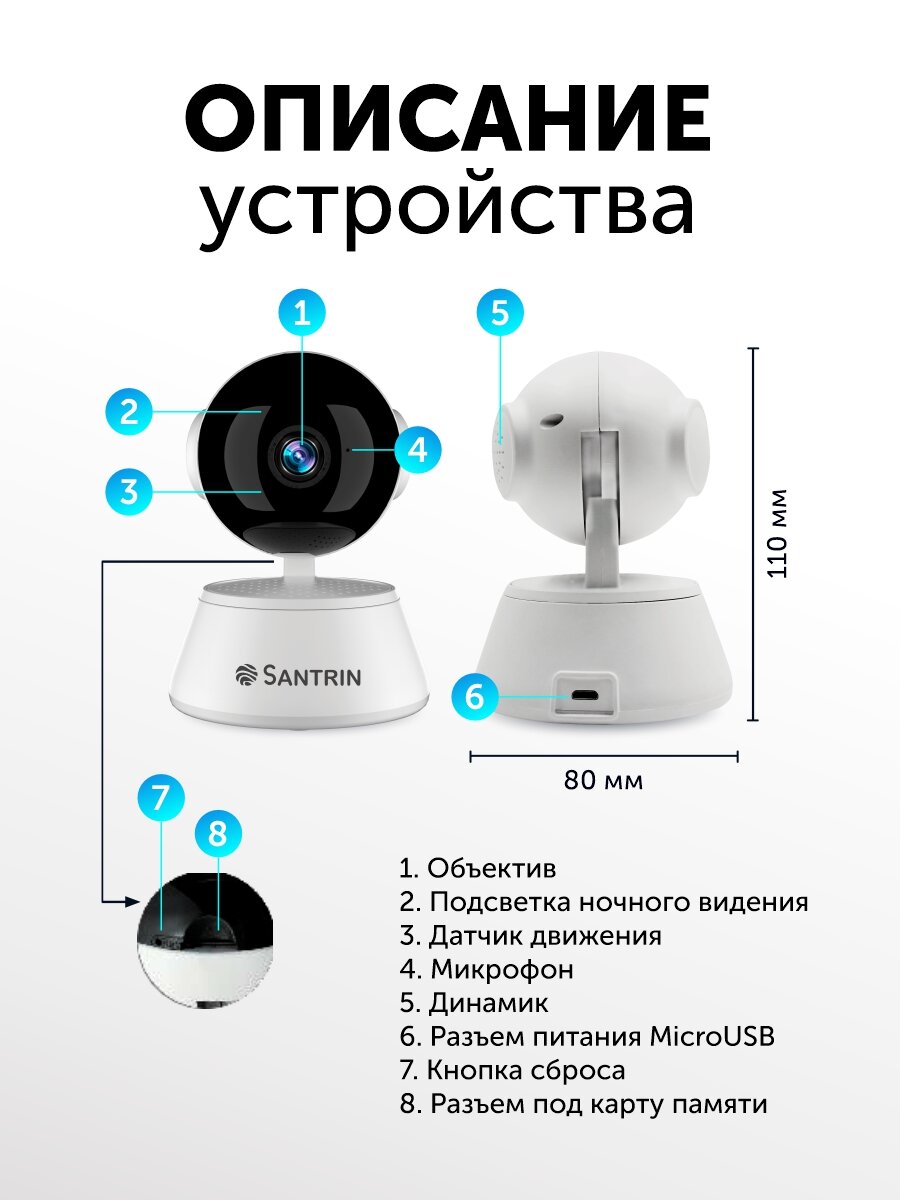 ОПИСАНИЕ
устройства

1
2
3
4
5
6
7
8

SANTRIN

110 мм

80 мм

1. Объектив
2. Подсветка ночного видения
3. Датчик движения
4. Микрофон
5. Динамик
6. Разъем питания MicroUSB
7. Кнопка сброса
8. Разъем под карту памяти