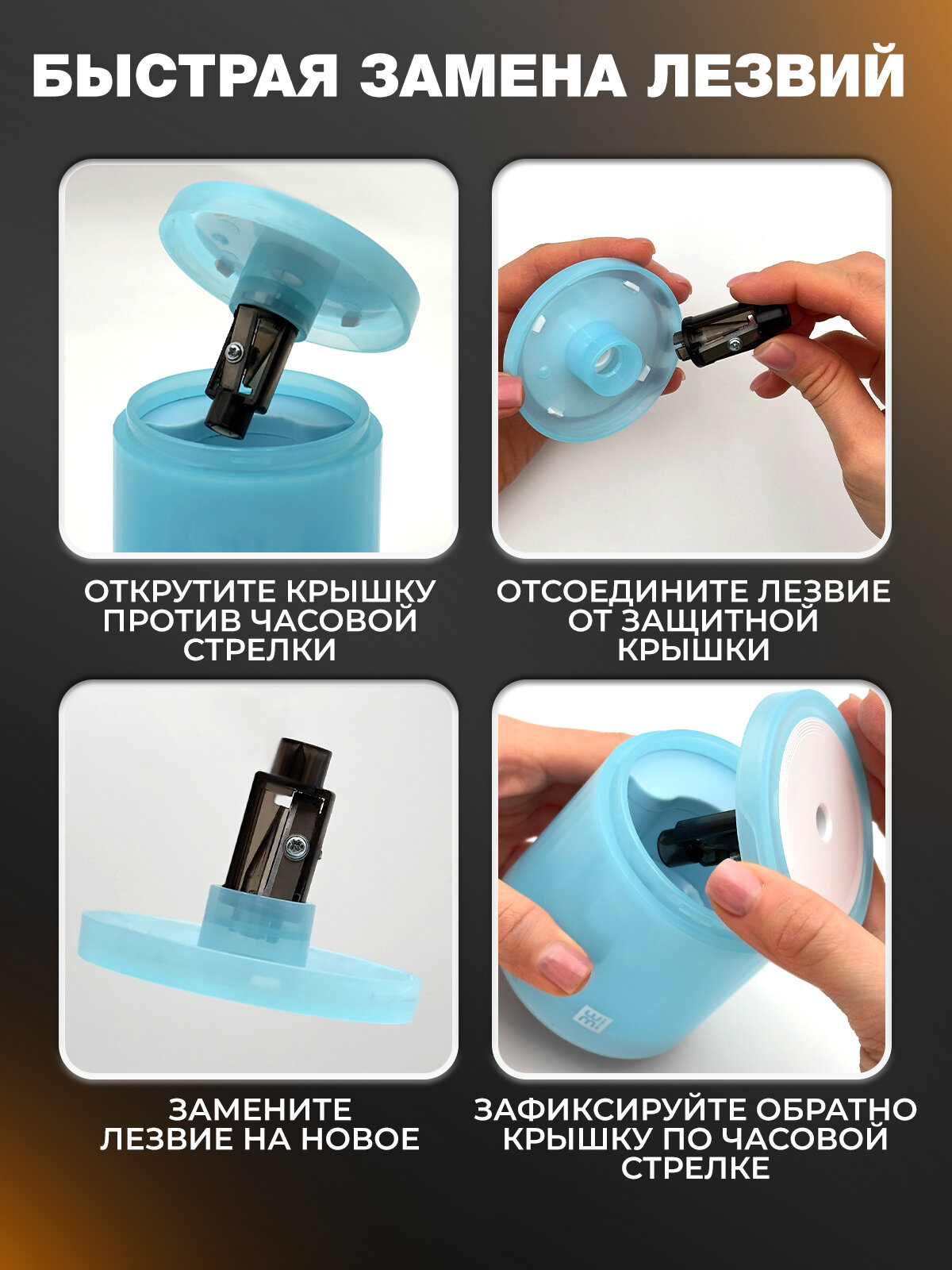 БЫСТРАЯ ЗАМЕНА ЛЕЗВИЙ

ОТКРУТИТЕ КРЫШКУ ПРОТИВ ЧАСОВОЙ СТРЕЛКИ

ОТСОЕДИНИТЕ ЛЕЗВИЕ ОТ ЗАЩИТНОЙ КРЫШКИ

ЗАМЕНИТЕ ЛЕЗВИЕ НА НОВОЕ

ЗАФИКСИРУЙТЕ ОБРАТНО КРЫШКУ ПО ЧАСОВОЙ СТРЕЛКЕ